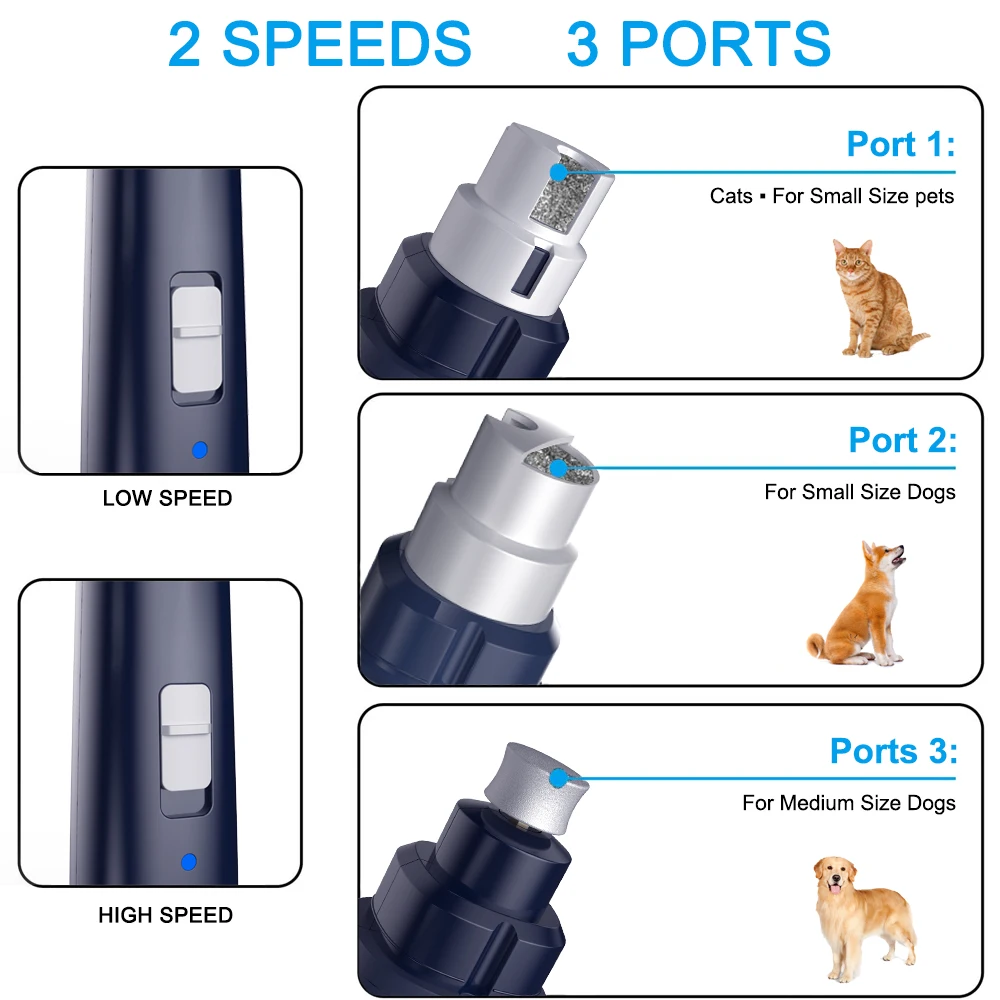 2 SPEEDS 3 PORTS

LOW SPEED

HIGH SPEED

Port 1:
Cats ▪ For Small Size pets

Port 2:
For Small Size Dogs

Ports 3:
For Medium Size Dogs