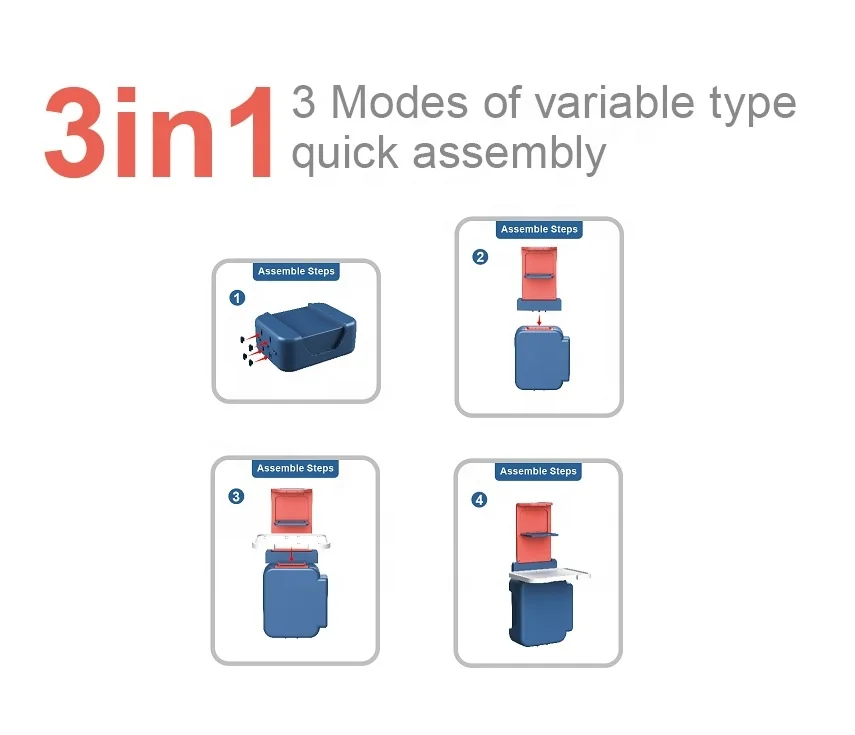 3in1 3 Modes of variable type quick assembly

Assemble Steps
1

Assemble Steps
2

Assemble Steps
3

Assemble Steps
4