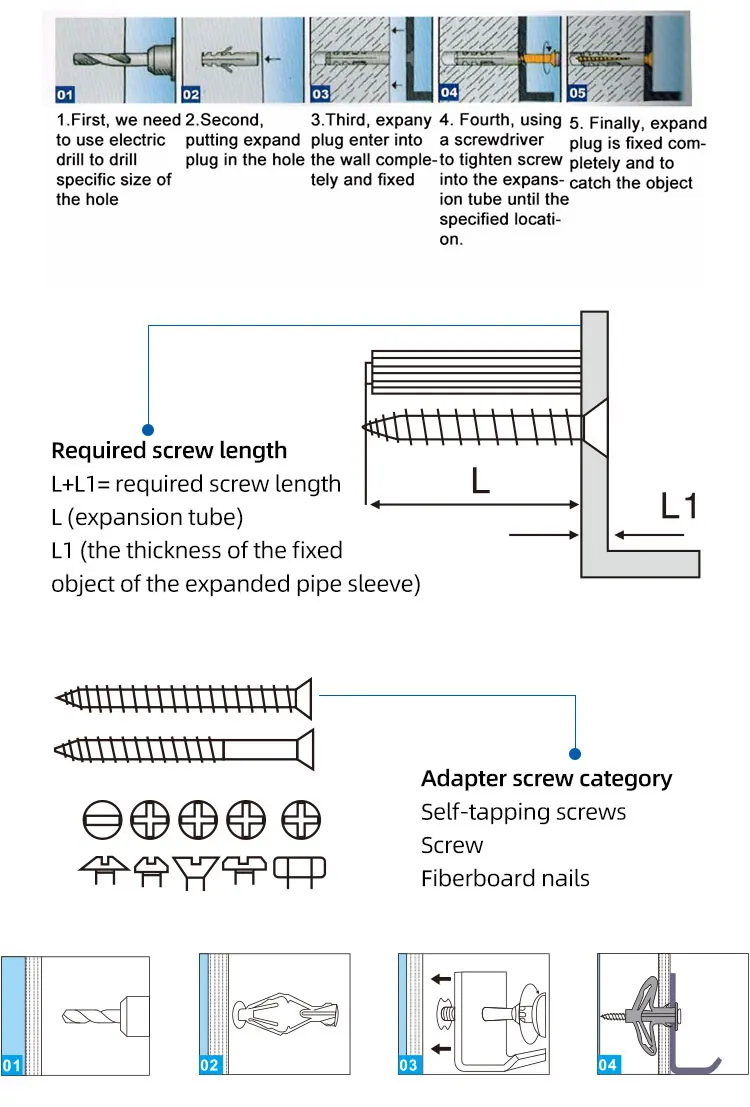 01 02 03 04 05

1.First, we need to use electric drill to drill specific size of the hole

2.Second, putting expand plug in the hole

3.Third, expany plug enter into the wall completely and fixed

4. Fourth, using a screwdriver to tighten screw into the expansion tube until the specified location.

5. Finally, expand plug is fixed completely and to catch the object

Required screw length
L+L1= required screw length
L (expansion tube)
L1 (the thickness of the fixed object of the expanded pipe sleeve)

L

L1

Adapter screw category
Self-tapping screws
Screw
Fiberboard nails

01 02 03 04