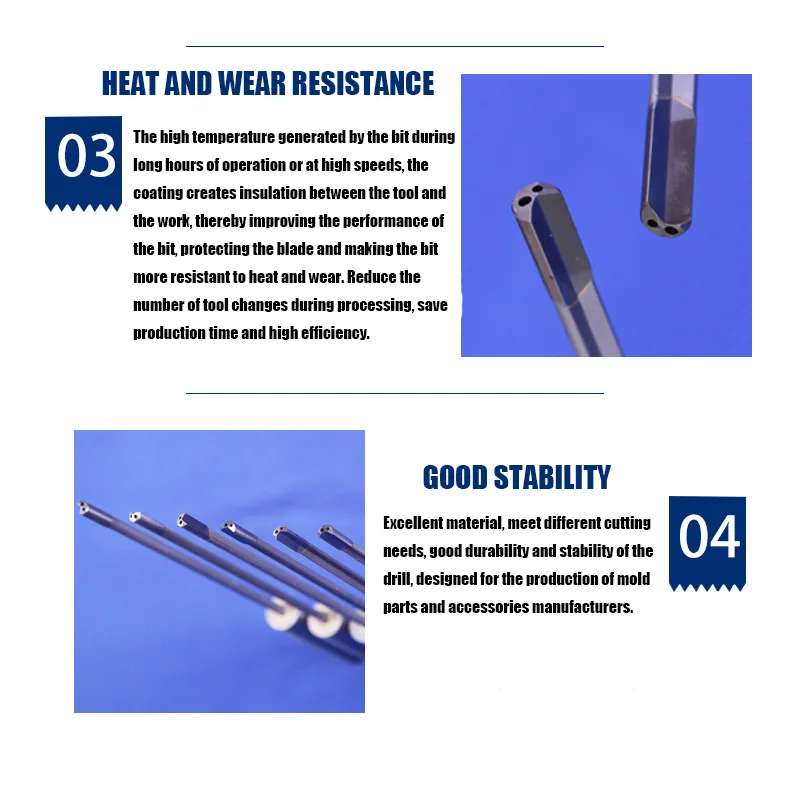 HEAT AND WEAR RESISTANCE

03

The high temperature generated by the bit during long hours of operation or at high speeds, the coating creates insulation between the tool and the work, thereby improving the performance of the bit, protecting the blade and making the bit more resistant to heat and wear. Reduce the number of tool changes during processing, save production time and high efficiency.

GOOD STABILITY

04

Excellent material, meet different cutting needs, good durability and stability of the drill, designed for the production of mold parts and accessories manufacturers.