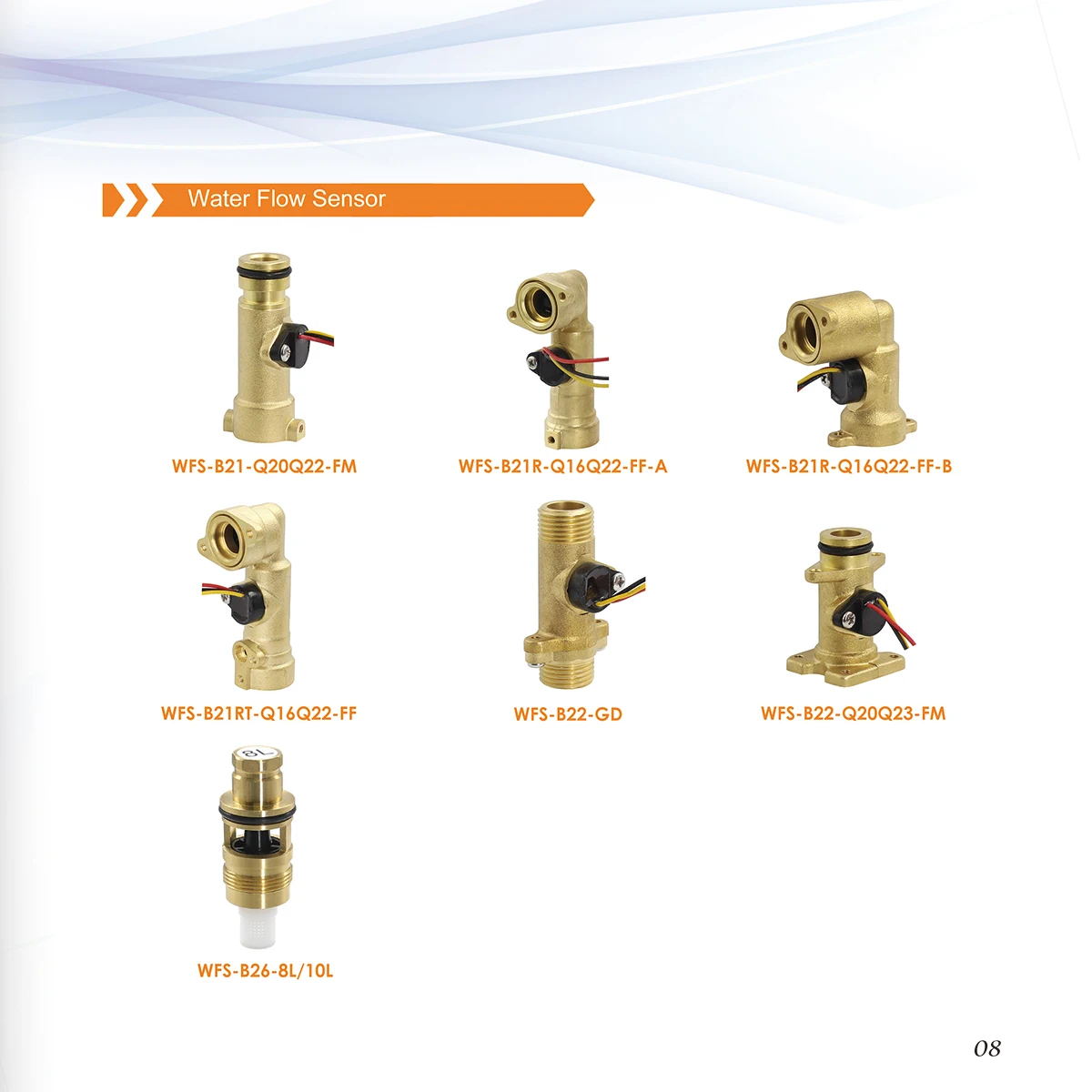 Water Flow Sensor

WFS-B21-Q20Q22-FM

WFS-B21R-Q16Q22-FF-A

WFS-B21R-Q16Q22-FF-B

WFS-B21RT-Q16Q22-FF

WFS-B22-GD

WFS-B22-Q20Q23-FM

8L

WFS-B26-8L/10L

08