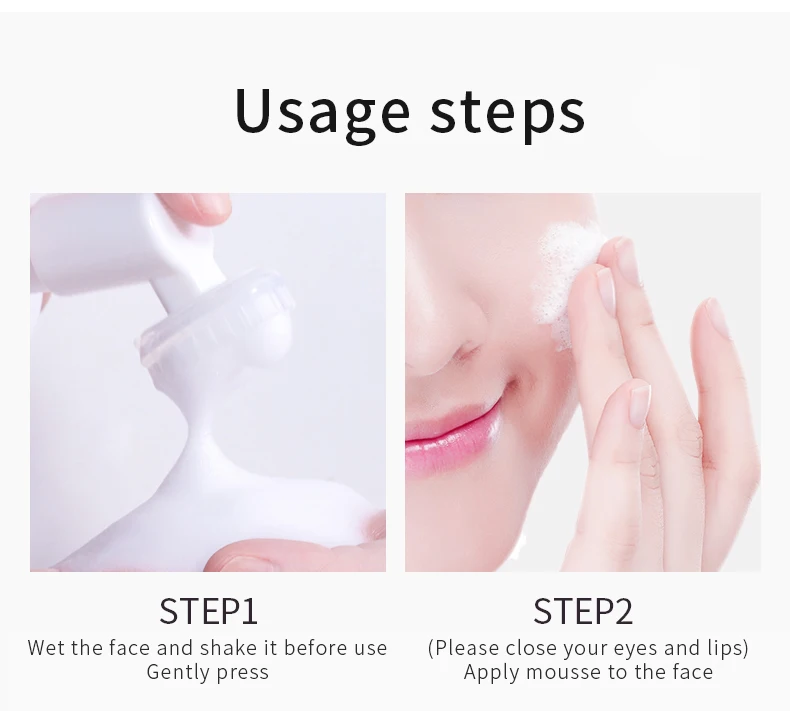 Usage steps

STEP1
Wet the face and shake it before use
Gently press

STEP2
(Please close your eyes and lips)
Apply mousse to the face