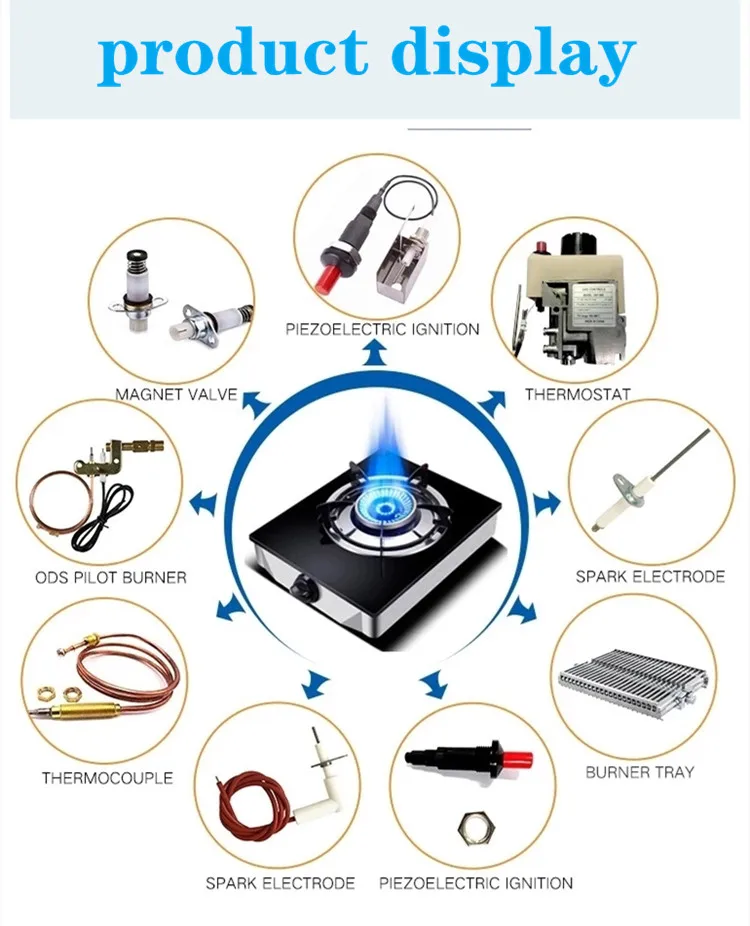 product display

PIEZOELECTRIC IGNITION

MAGNET VALVE

THERMOSTAT

ODS PILOT BURNER

SPARK ELECTRODE

THERMOCOUPLE

BURNER TRAY

SPARK ELECTRODE

PIEZOELECTRIC IGNITION