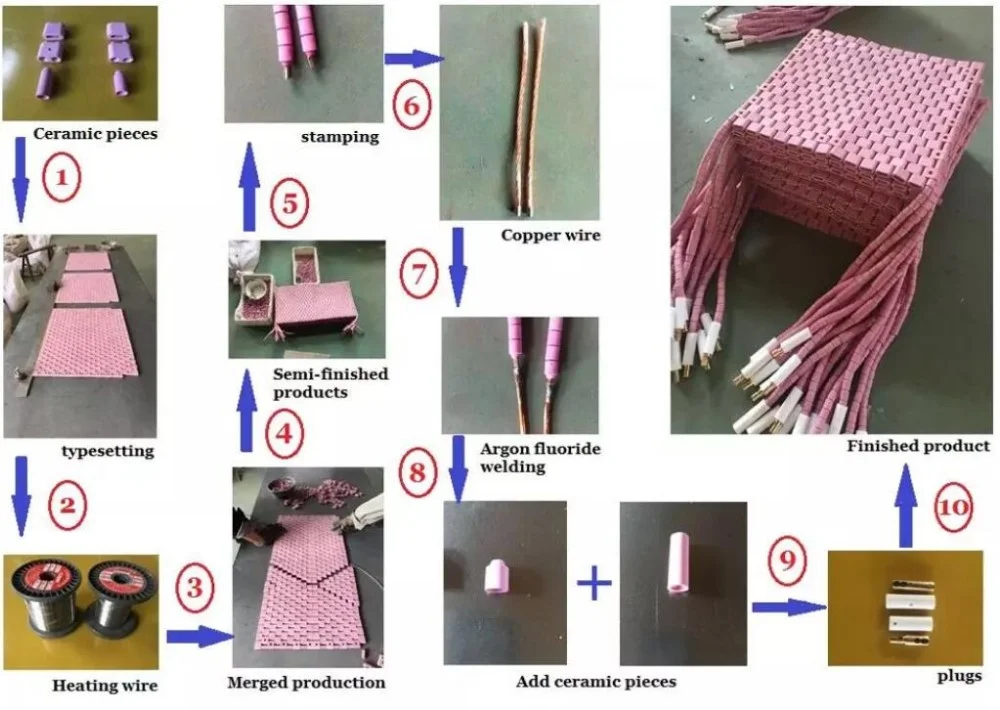 Ceramic pieces

1

typesetting

2

Heating wire

3

Merged production

4

Semi-finished products

5

stamping

6

Copper wire

7

Argon fluoride welding

8

Add ceramic pieces

+

9

plugs

10

Finished product