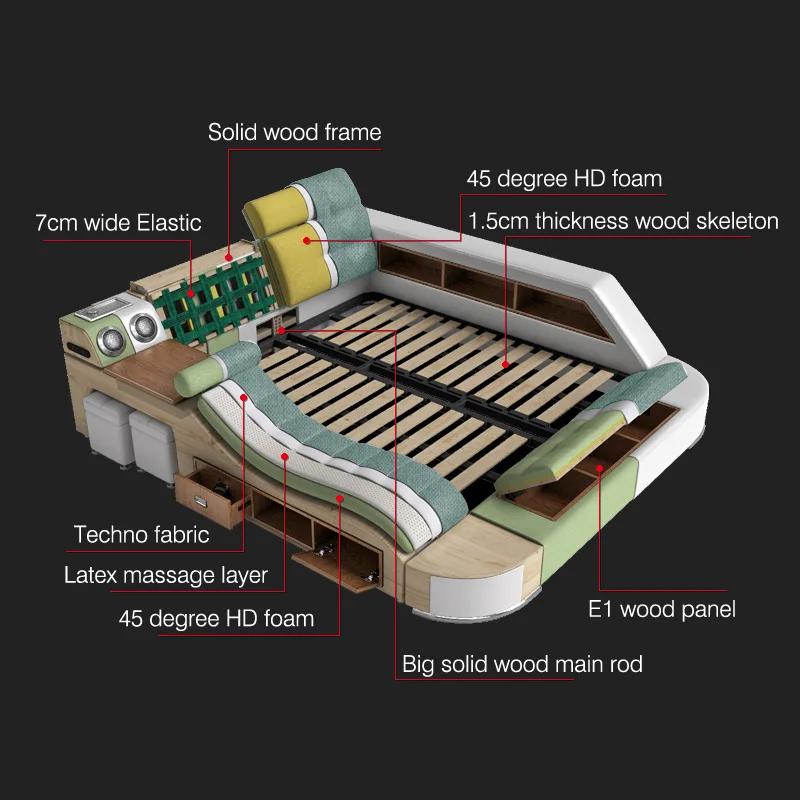 Solid wood frame

45 degree HD foam

7cm wide Elastic

1.5cm thickness wood skeleton

Techno fabric

Latex massage layer

45 degree HD foam

E1 wood panel

Big solid wood main rod