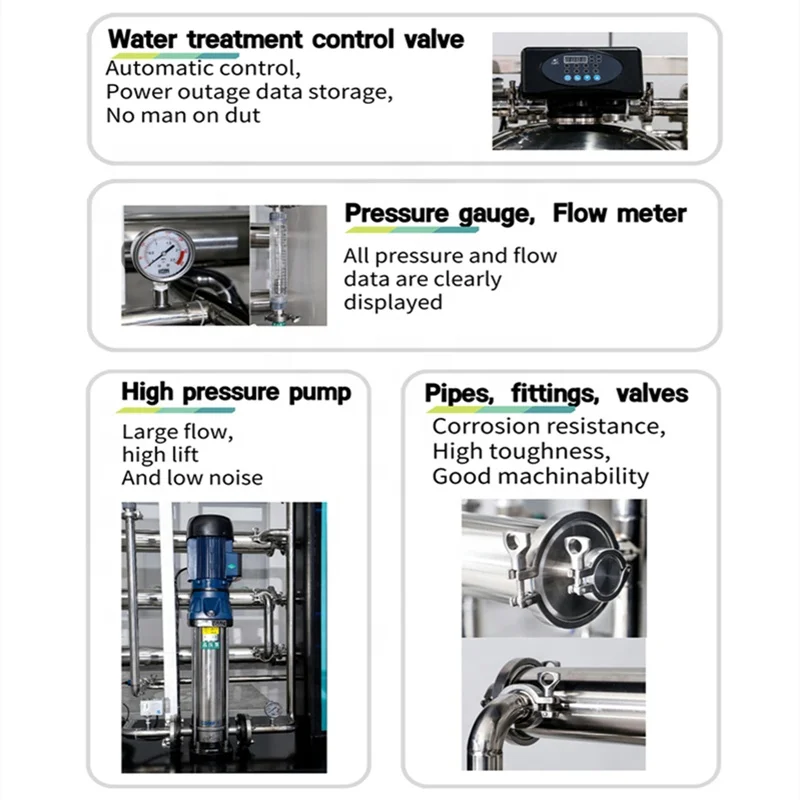 Water treatment control valve
Automatic control,
Power outage data storage,
No man on dut

Pressure gauge, Flow meter
All pressure and flow data are clearly displayed

High pressure pump
Large flow,
high lift
And low noise

Pipes, fittings, valves
Corrosion resistance,
High toughness,
Good machinability