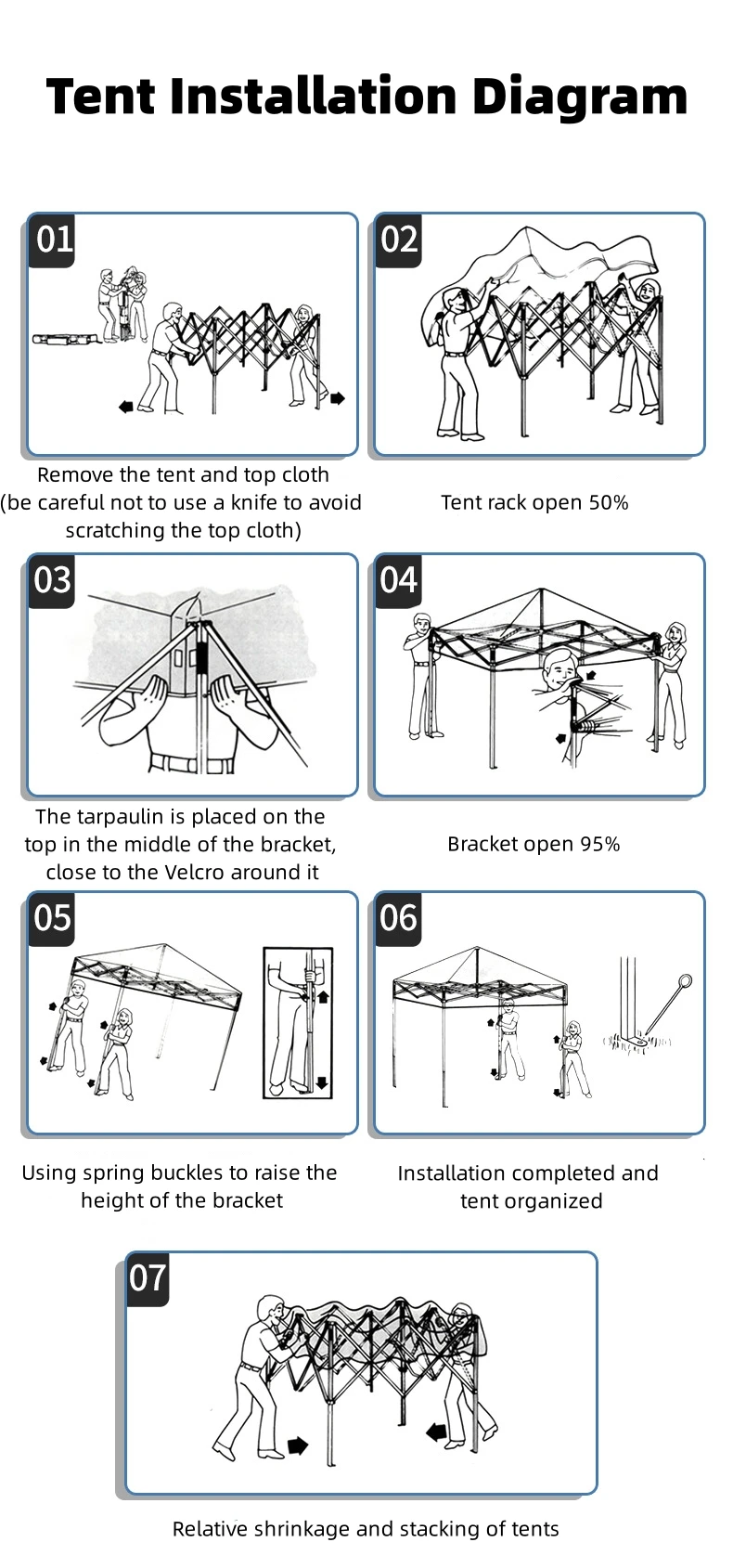 Tent Installation Diagram

01

Remove the tent and top cloth (be careful not to use a knife to avoid scratching the top cloth)

02

Tent rack open 50%

03

The tarpaulin is placed on the top in the middle of the bracket, close to the Velcro around it

04

Bracket open 95%

05

Using spring buckles to raise the height of the bracket

06

Installation completed and tent organized

07

Relative shrinkage and stacking of tents