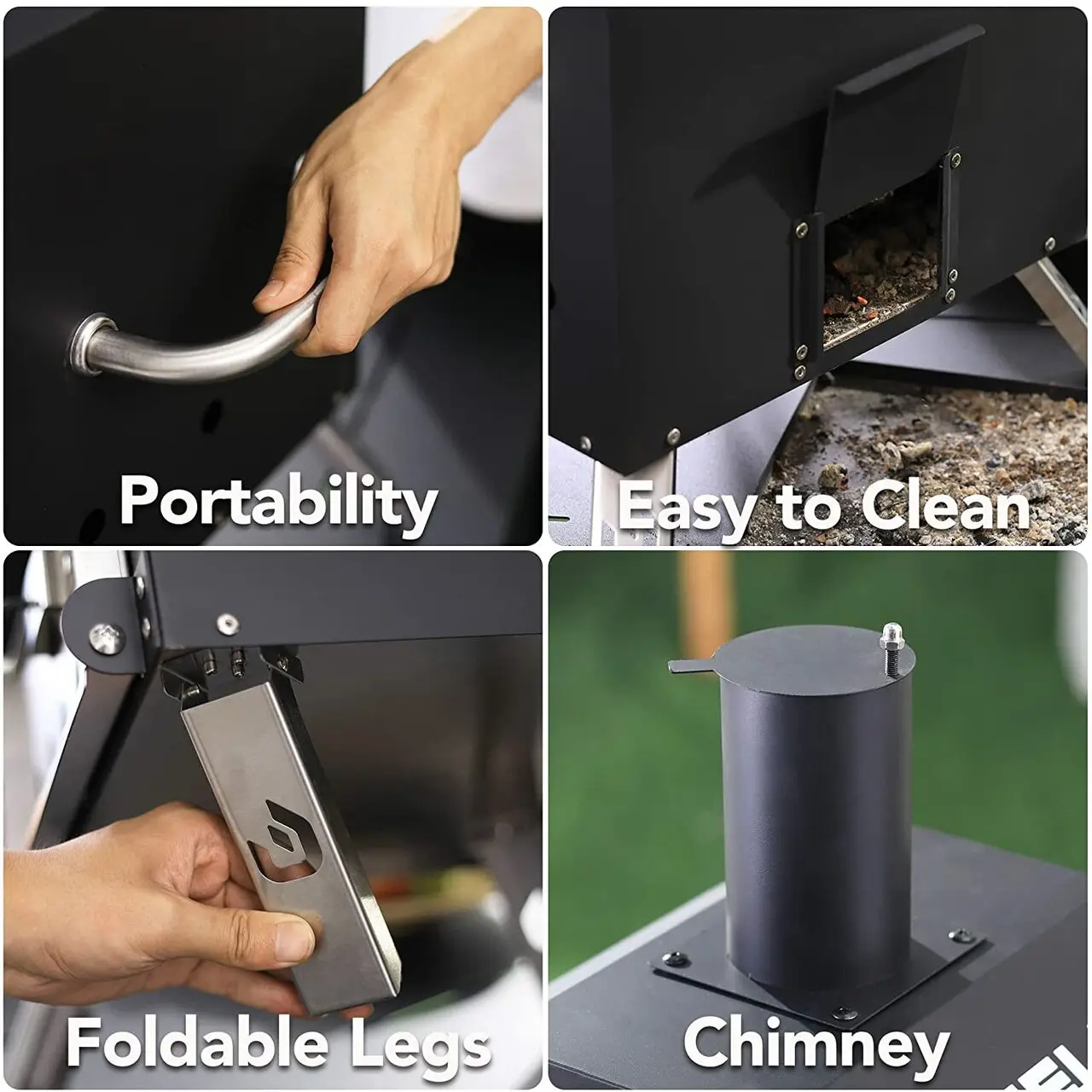 Portability

Easy to Clean

Foldable Legs

Chimney