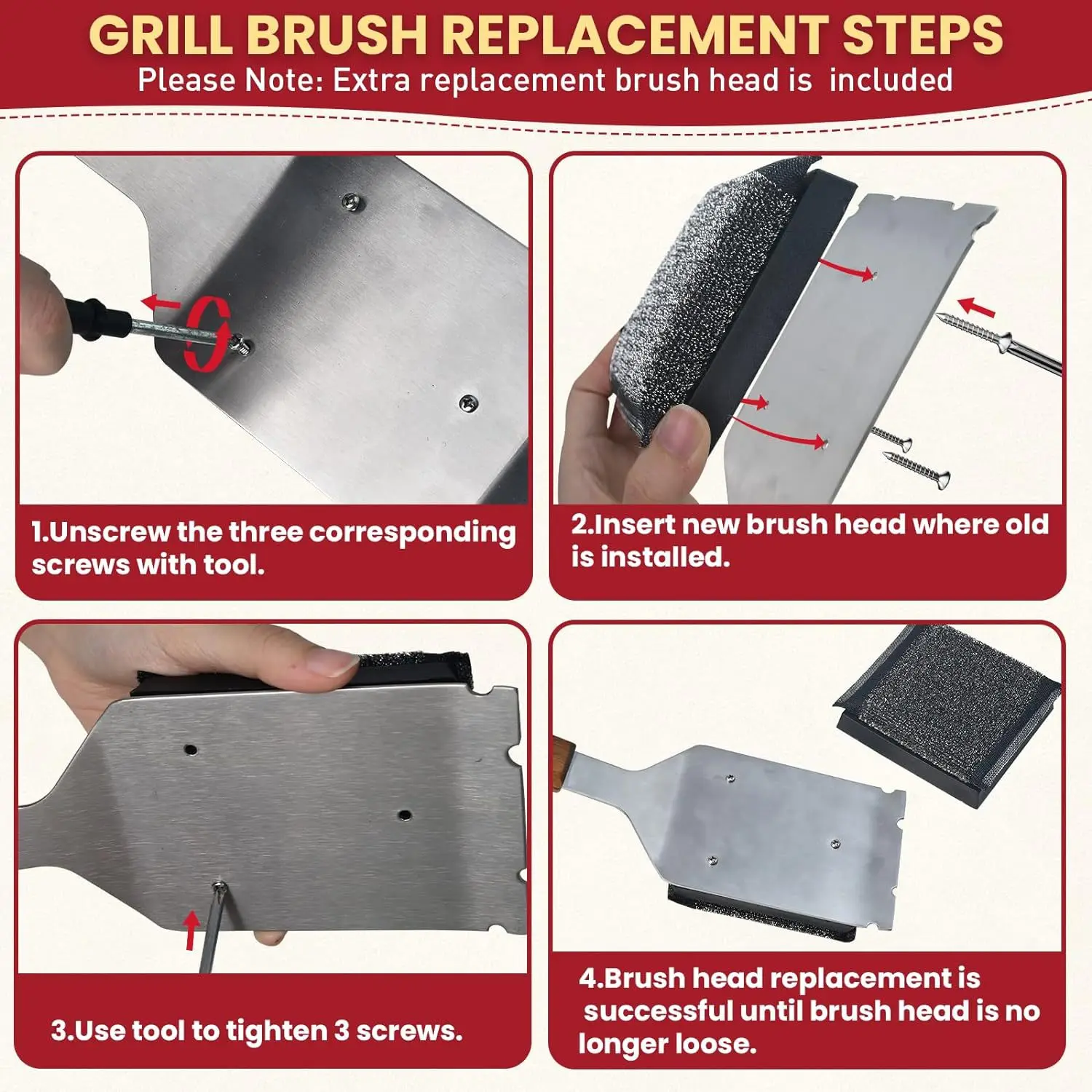 GRILL BRUSH REPLACEMENT STEPS
Please Note: Extra replacement brush head is included

1.Unscrew the three corresponding screws with tool.

2.Insert new brush head where old is installed.

3.Use tool to tighten 3 screws.

4.Brush head replacement is successful until brush head is no longer loose.