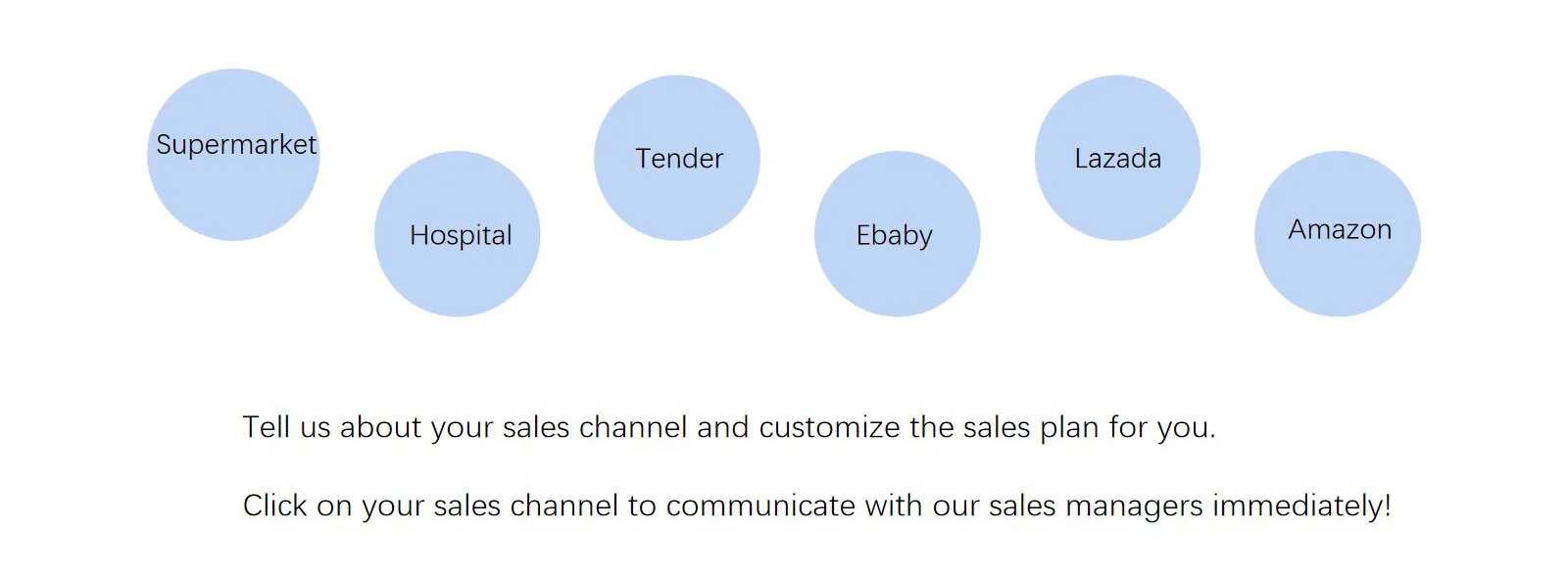 Supermarket

Hospital

Tender

Ebaby

Lazada

Amazon

Tell us about your sales channel and customize the sales plan for you.

Click on your sales channel to communicate with our sales managers immediately!