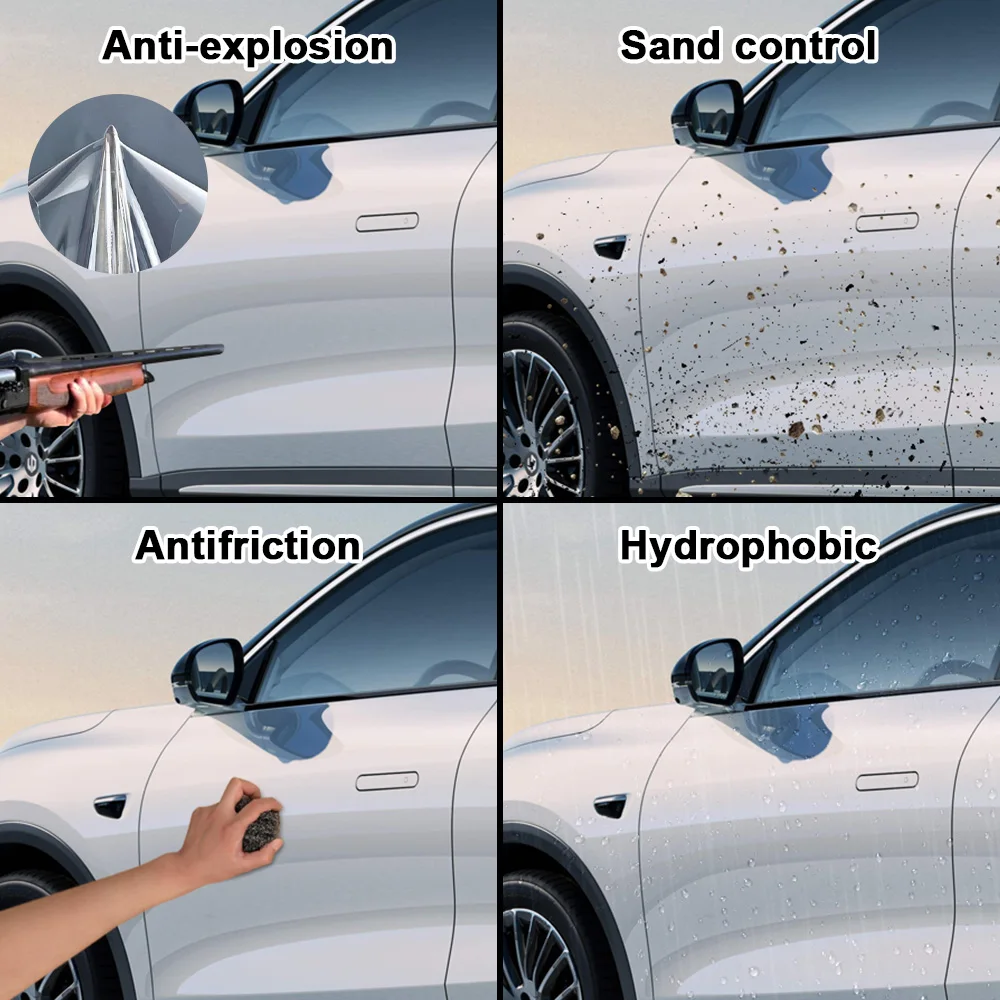 Anti-explosion

Sand control

Antifriction

Hydrophobic