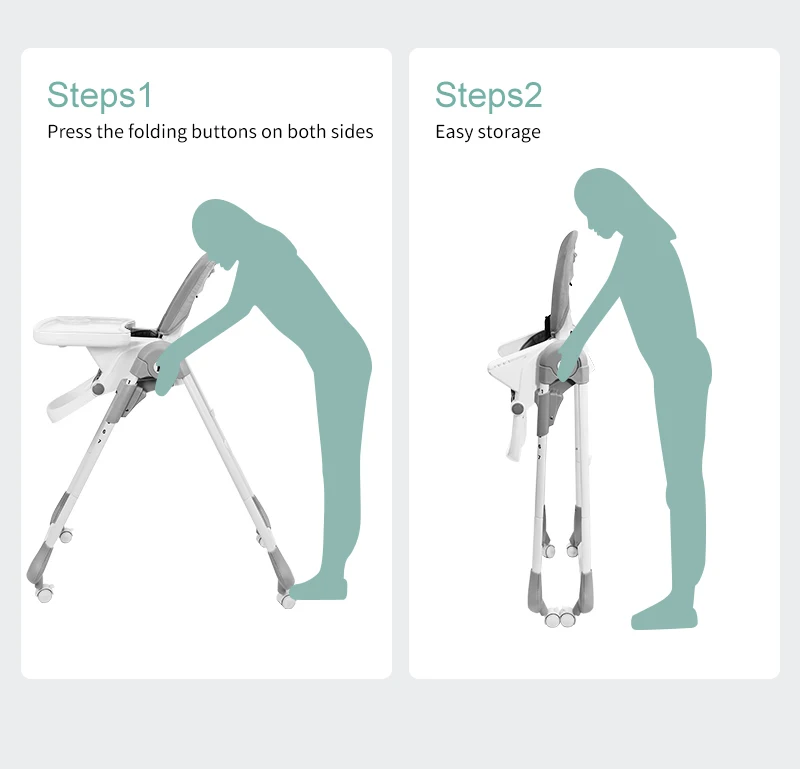 Steps1
Press the folding buttons on both sides

Steps2
Easy storage