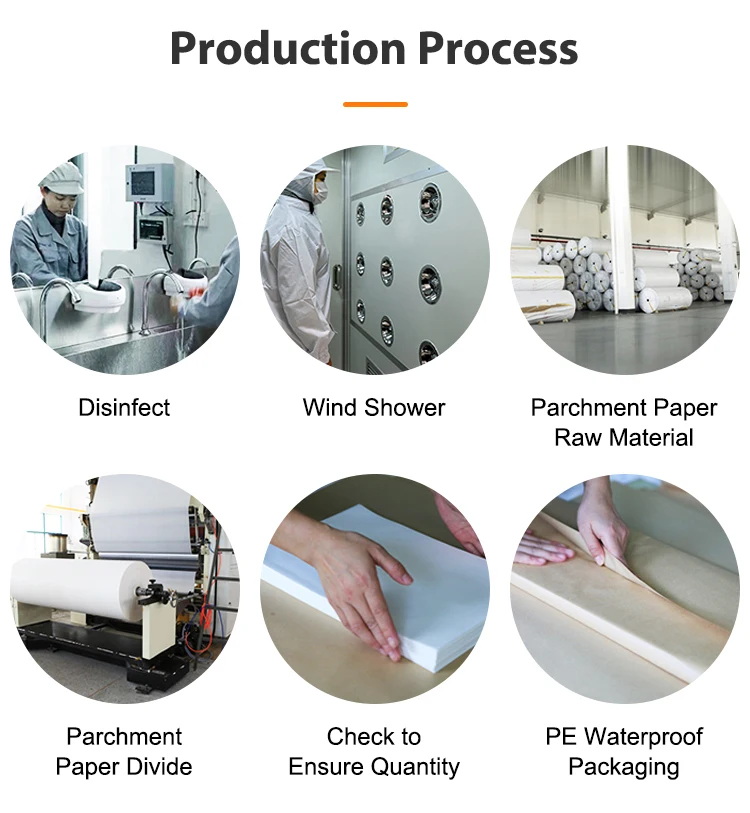 Production Process

Disinfect

Wind Shower

Parchment Paper Raw Material

Parchment Paper Divide

Check to Ensure Quantity

PE Waterproof Packaging