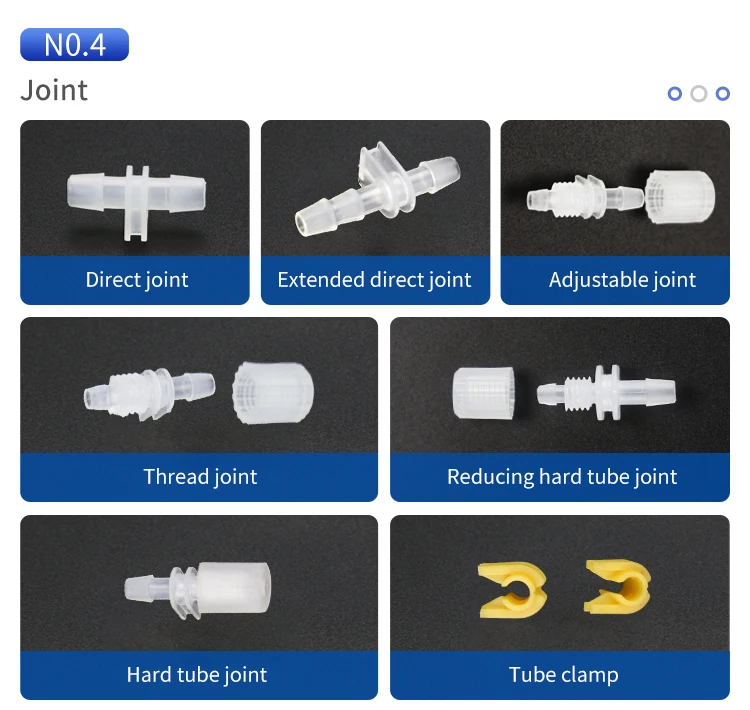 N0.4

Joint

Direct joint

Extended direct joint

Adjustable joint

Thread joint

Reducing hard tube joint

Hard tube joint

Tube clamp