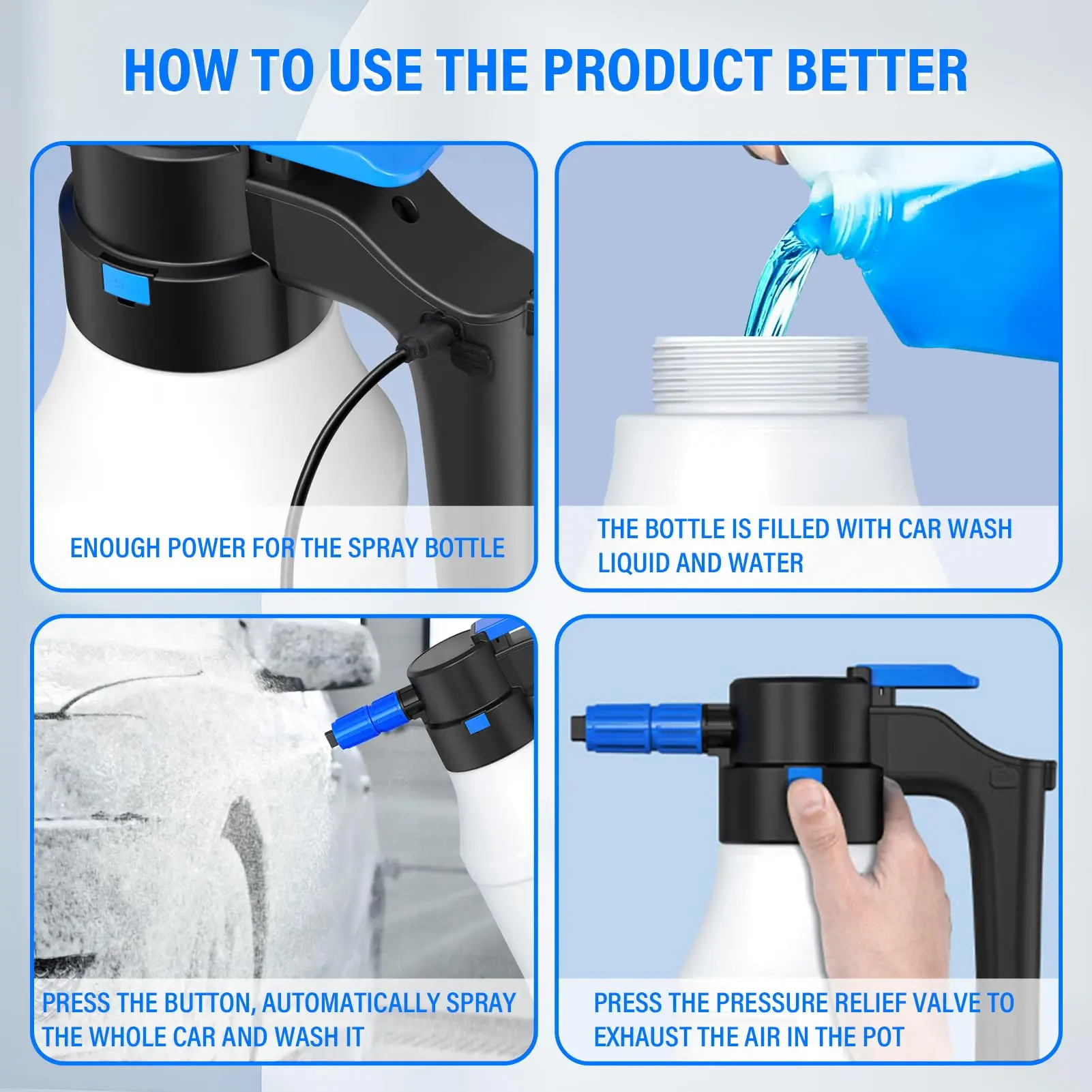 HOW TO USE THE PRODUCT BETTER

ENOUGH POWER FOR THE SPRAY BOTTLE

THE BOTTLE IS FILLED WITH CAR WASH LIQUID AND WATER

PRESS THE BUTTON, AUTOMATICALLY SPRAY THE WHOLE CAR AND WASH IT

PRESS THE PRESSURE RELIEF VALVE TO EXHAUST THE AIR IN THE POT