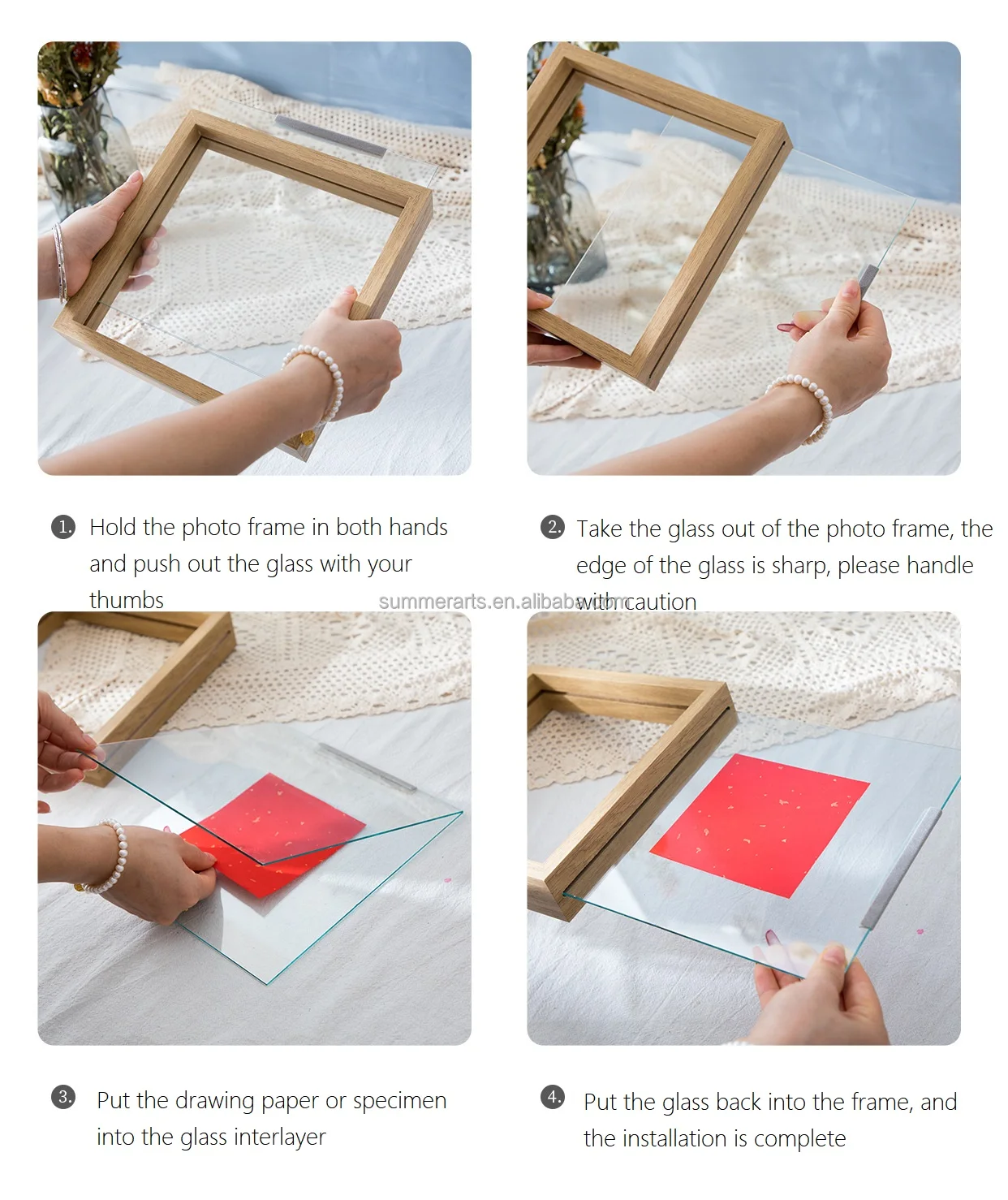 1. Hold the photo frame in both hands and push out the glass with your thumbs

2. Take the glass out of the photo frame, the edge of the glass is sharp, please handle with caution

summerarts.en.alibaba.com

3. Put the drawing paper or specimen into the glass interlayer

4. Put the glass back into the frame, and the installation is complete