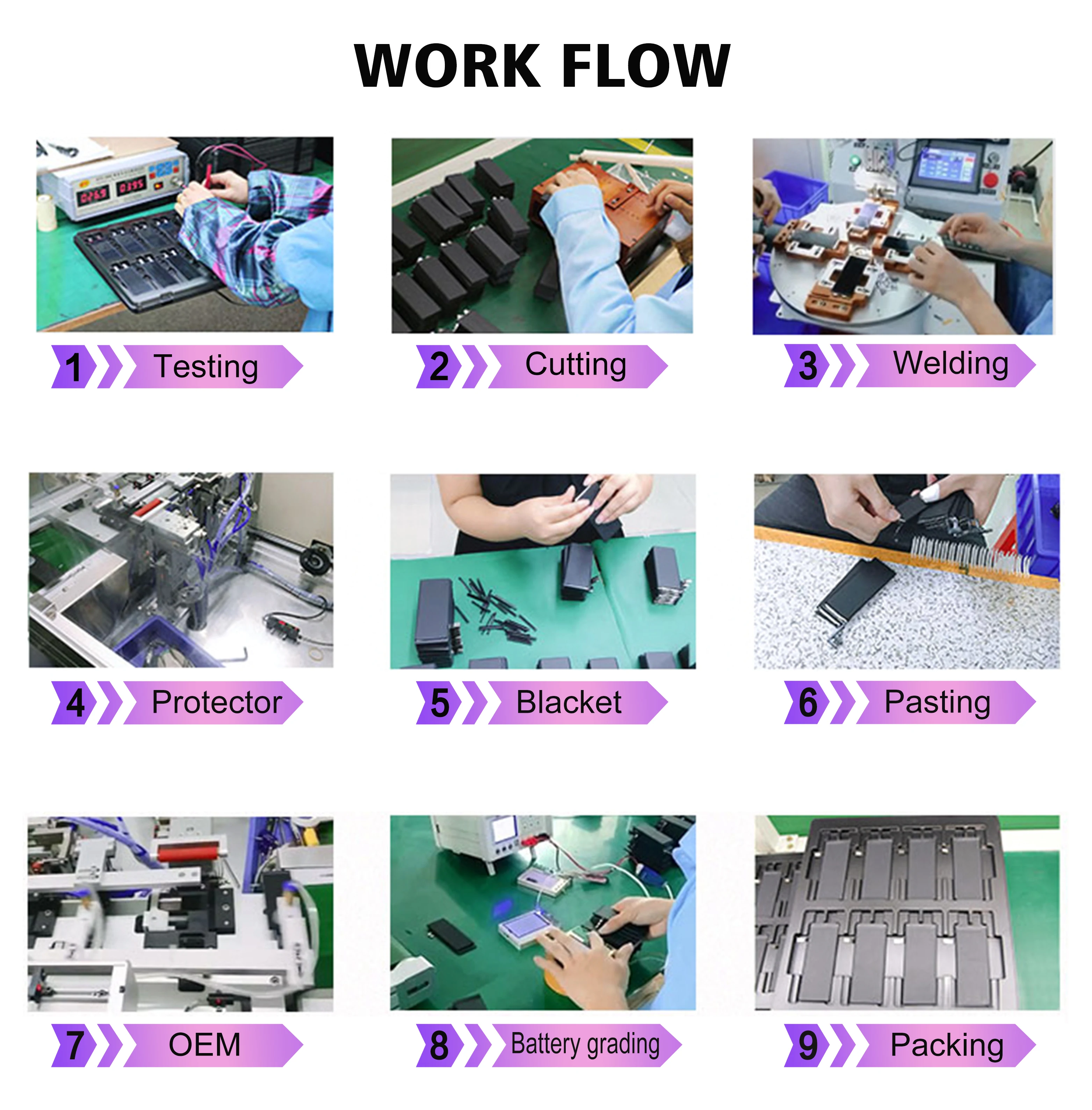 WORK FLOW

1 Testing

2 Cutting

3 Welding

4 Protector

5 Blacket

6 Pasting

7 OEM

8 Battery grading

9 Packing