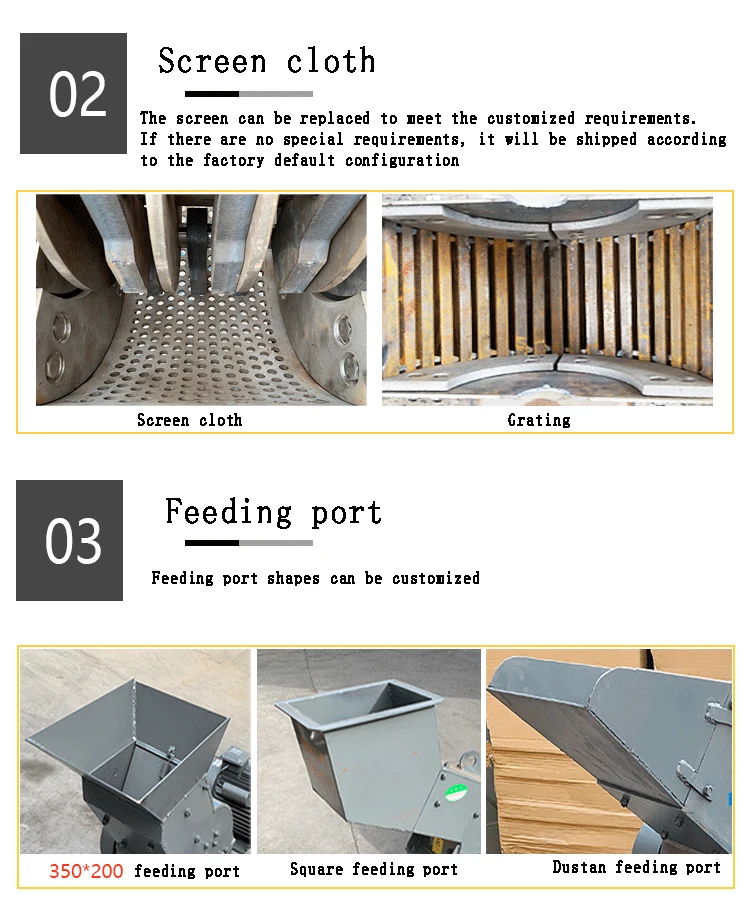 02

Screen cloth

The screen can be replaced to meet the customized requirements. If there are no special requirements, it will be shipped according to the factory default configuration

Screen cloth

Grating

03

Feeding port

Feeding port shapes can be customized

350*200 feeding port

Square feeding port

Dustan feeding port