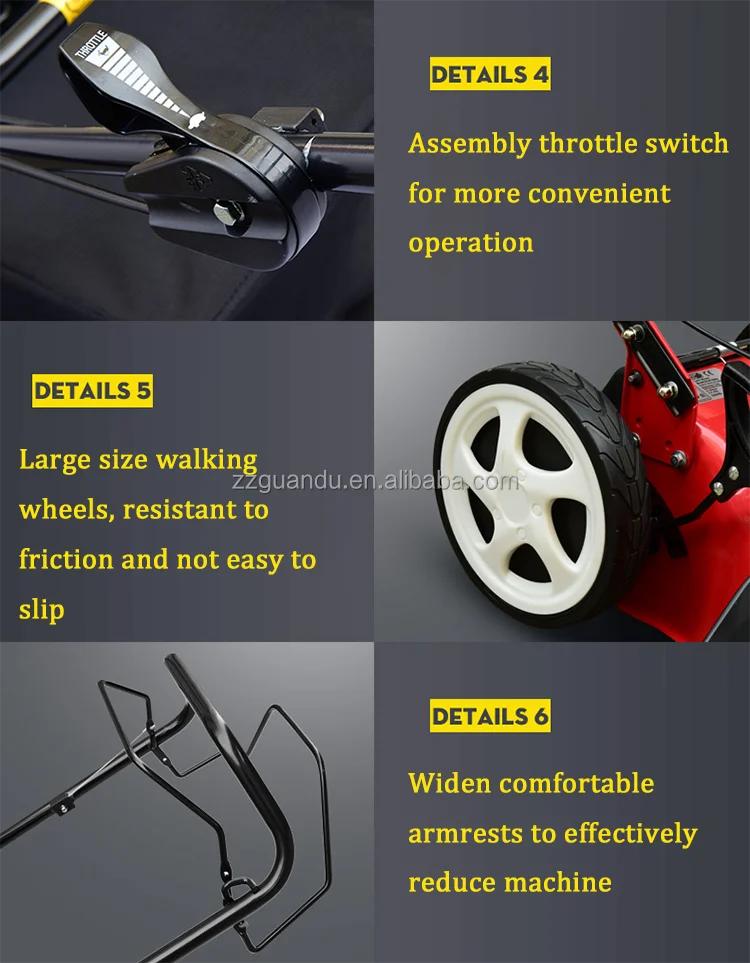 THROTTLE

DETAILS 4

Assembly throttle switch for more convenient operation

DETAILS 5

Large size walking wheels, resistant to friction and not easy to slip

zzguandu.en.alibaba.com

DETAILS 6

Widen comfortable armrests to effectively reduce machine