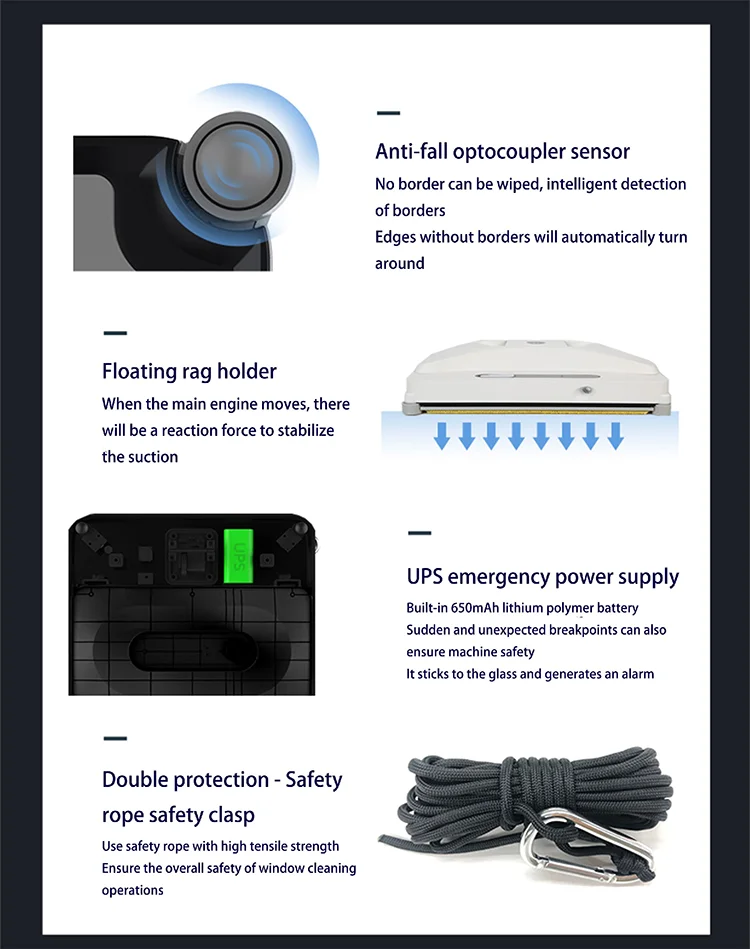 Anti-fall optocoupler sensor

No border can be wiped, intelligent detection of borders
Edges without borders will automatically turn around

Floating rag holder

When the main engine moves, there will be a reaction force to stabilize the suction

UPS

UPS emergency power supply

Built-in 650mAh lithium polymer battery
Sudden and unexpected breakpoints can also ensure machine safety
It sticks to the glass and generates an alarm

Double protection - Safety rope safety clasp

Use safety rope with high tensile strength
Ensure the overall safety of window cleaning operations