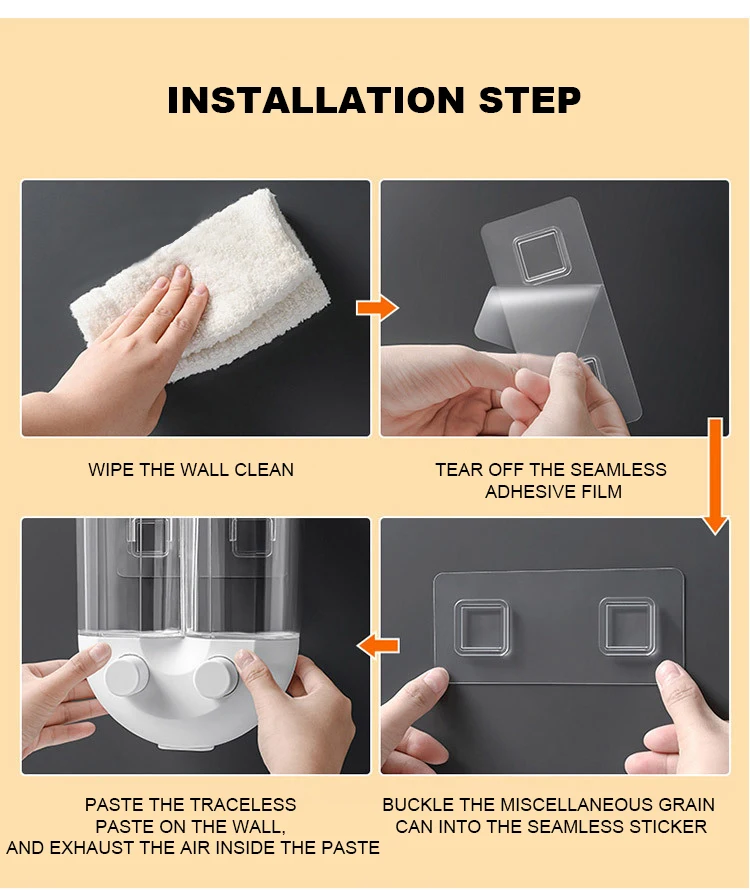 INSTALLATION STEP

WIPE THE WALL CLEAN

TEAR OFF THE SEAMLESS ADHESIVE FILM

PASTE THE TRACELESS PASTE ON THE WALL, AND EXHAUST THE AIR INSIDE THE PASTE

BUCKLE THE MISCELLANEOUS GRAIN CAN INTO THE SEAMLESS STICKER