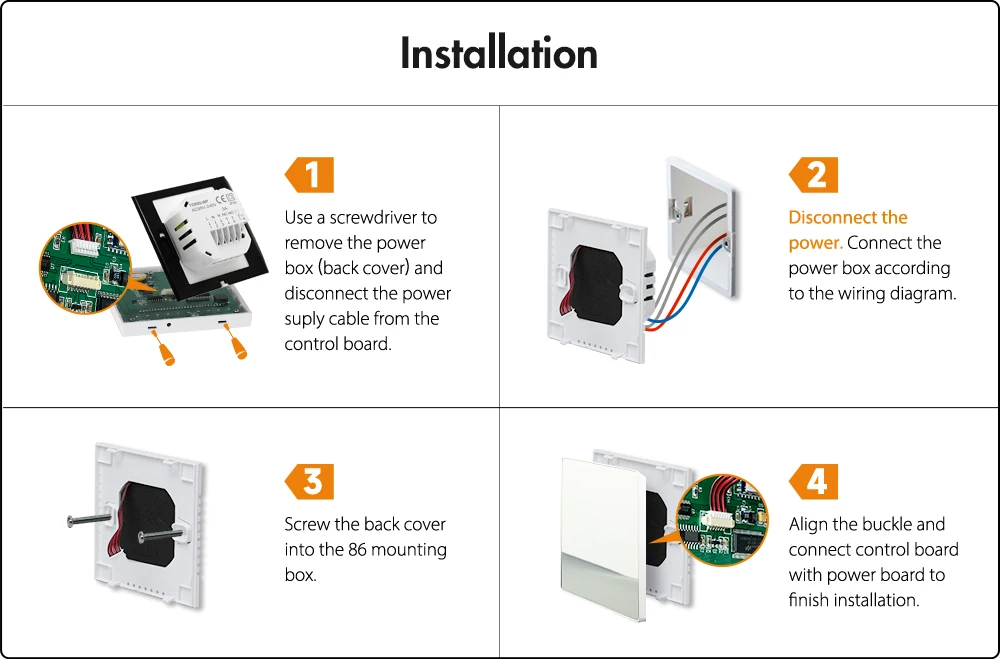 Installation

1
Use a screwdriver to remove the power box (back cover) and disconnect the power suply cable from the control board.

2
Disconnect the power. Connect the power box according to the wiring diagram.

3
Screw the back cover into the 86 mounting box.

4
Align the buckle and connect control board with power board to finish installation.