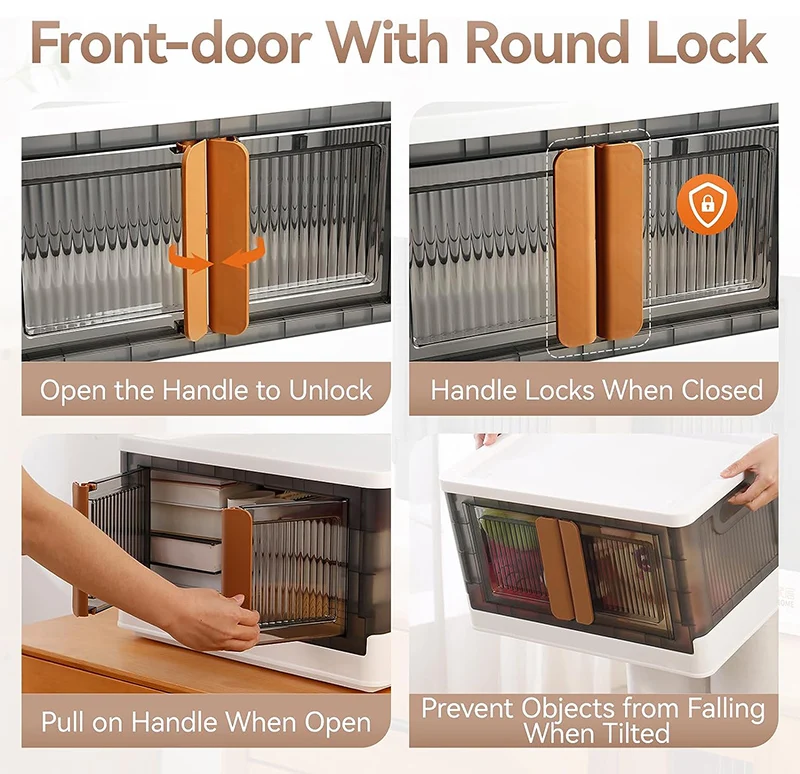 Front-door With Round Lock

Open the Handle to Unlock

Handle Locks When Closed

Pull on Handle When Open

Prevent Objects from Falling When Tilted