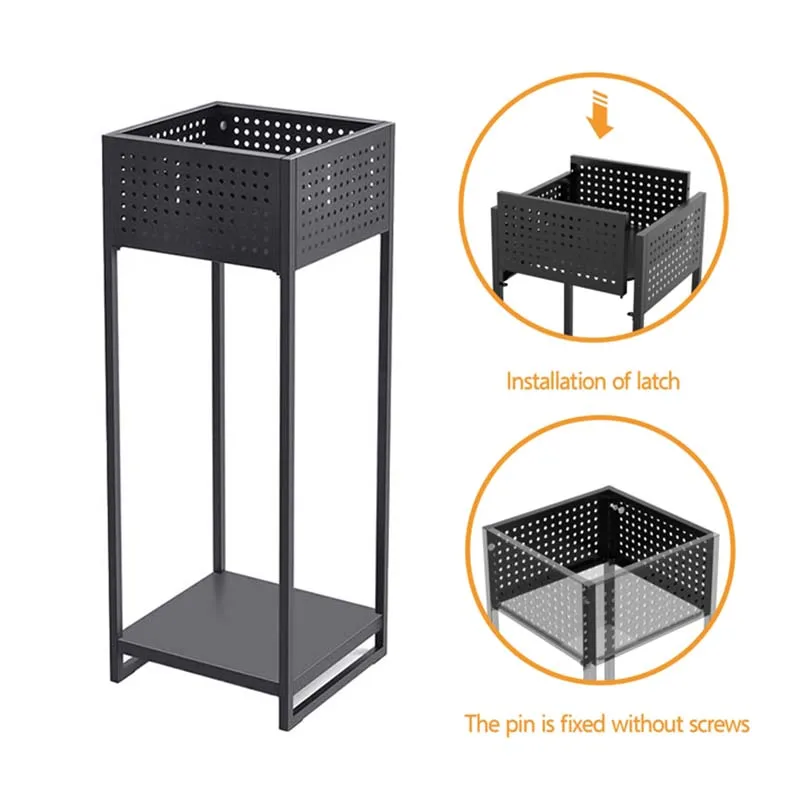 Installation of latch

The pin is fixed without screws