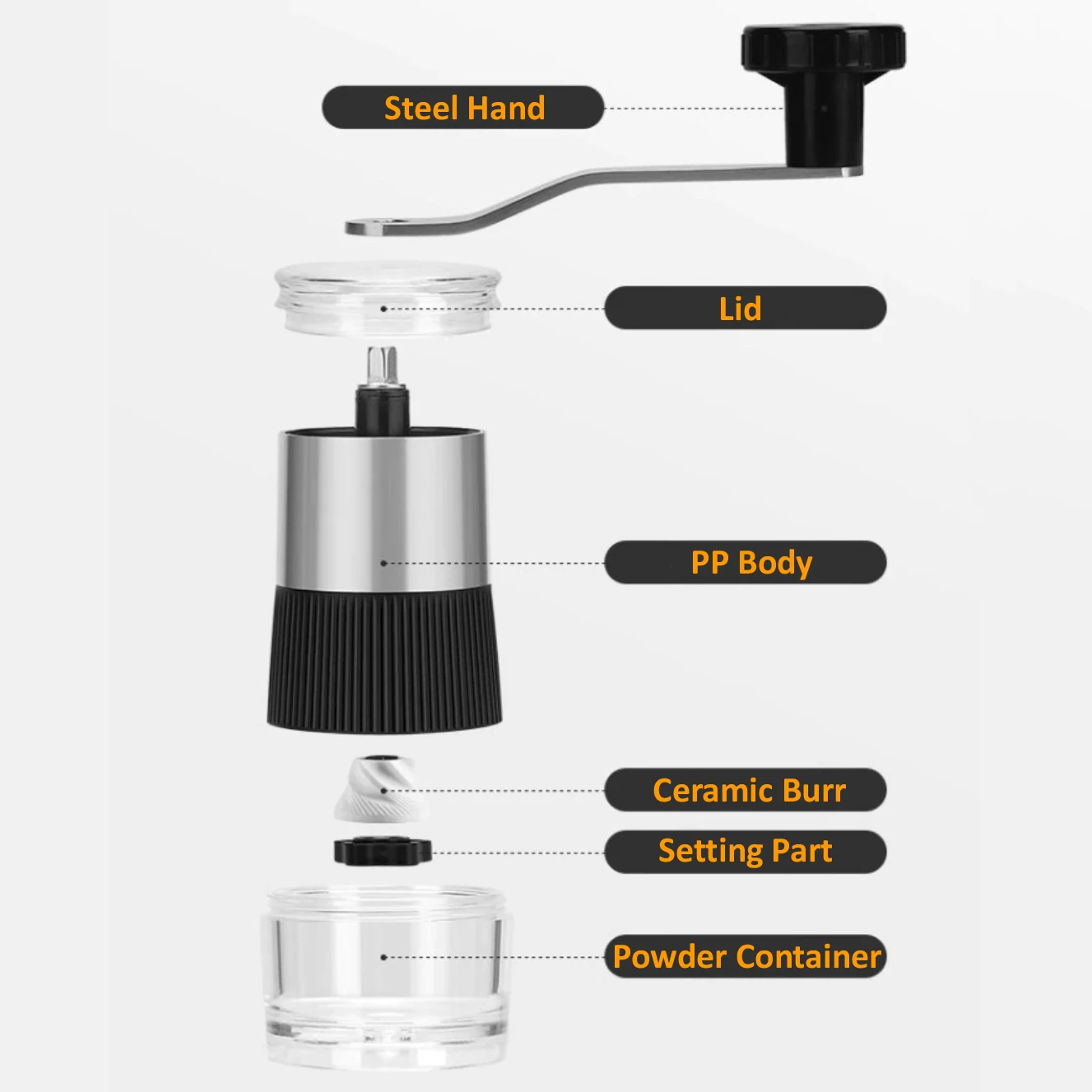 Steel Hand

Lid

PP Body

Ceramic Burr

Setting Part

Powder Container