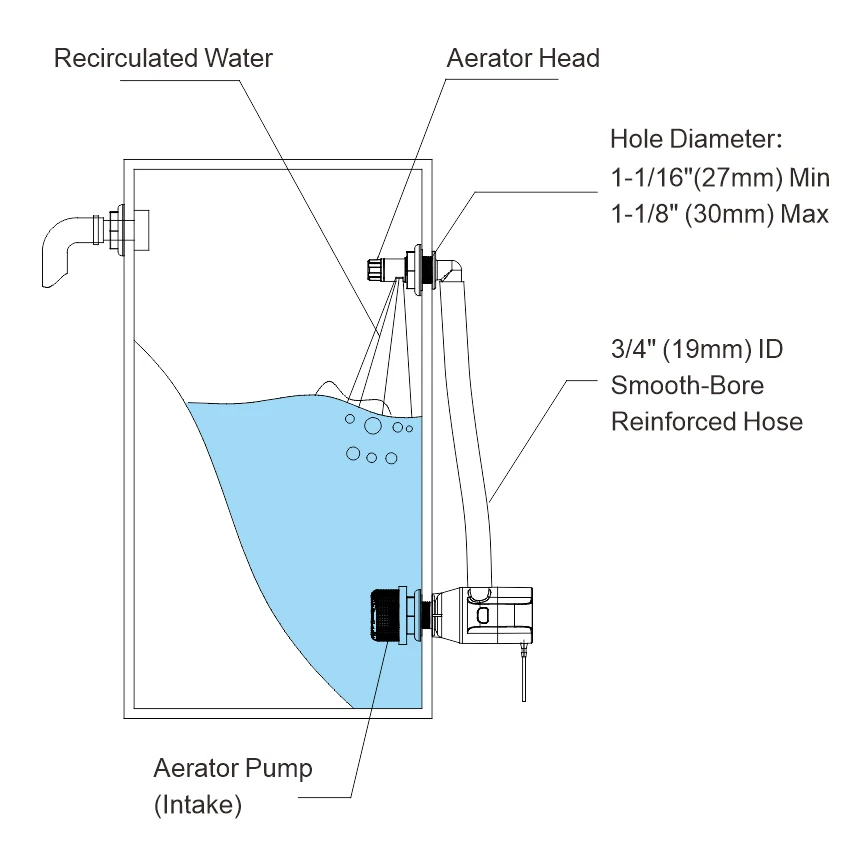 Recirculated Water

Aerator Head

Hole Diameter:
1-1/16"(27mm) Min
1-1/8" (30mm) Max

3/4" (19mm) ID
Smooth-Bore
Reinforced Hose

Aerator Pump
(Intake)