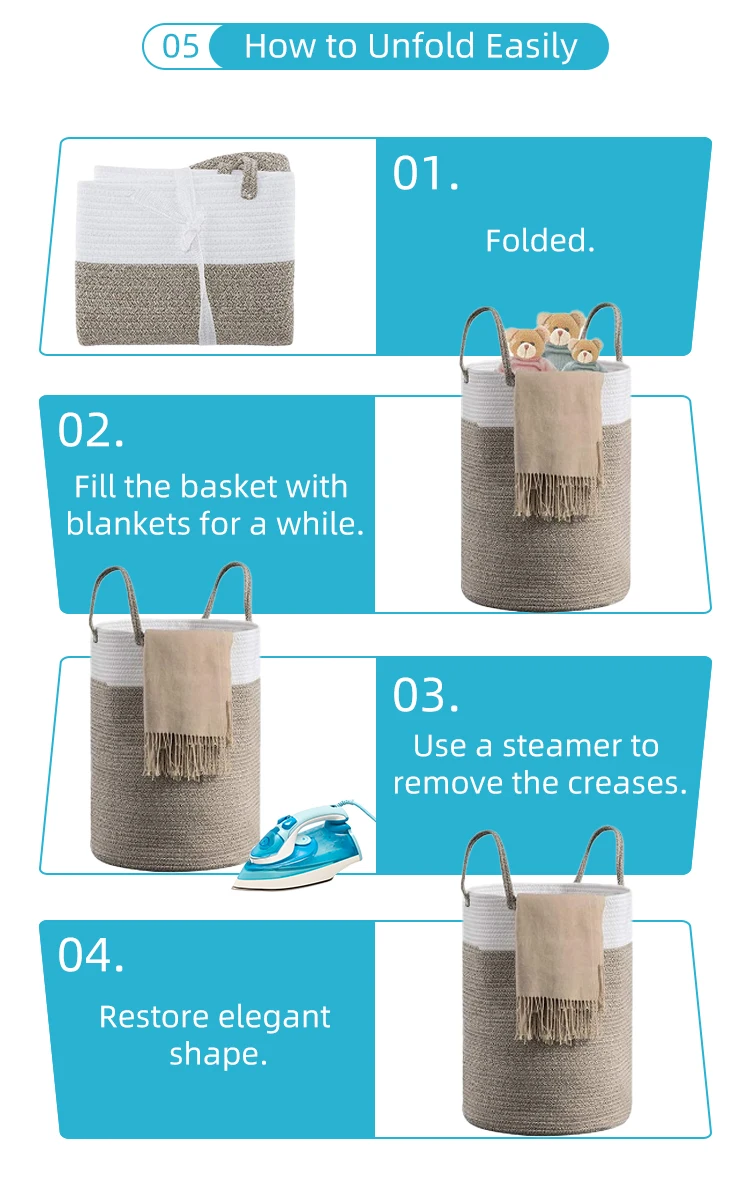 05 How to Unfold Easily

01.

Folded.

02.

Fill the basket with blankets for a while.

03.

Use a steamer to remove the creases.

04.

Restore elegant shape.