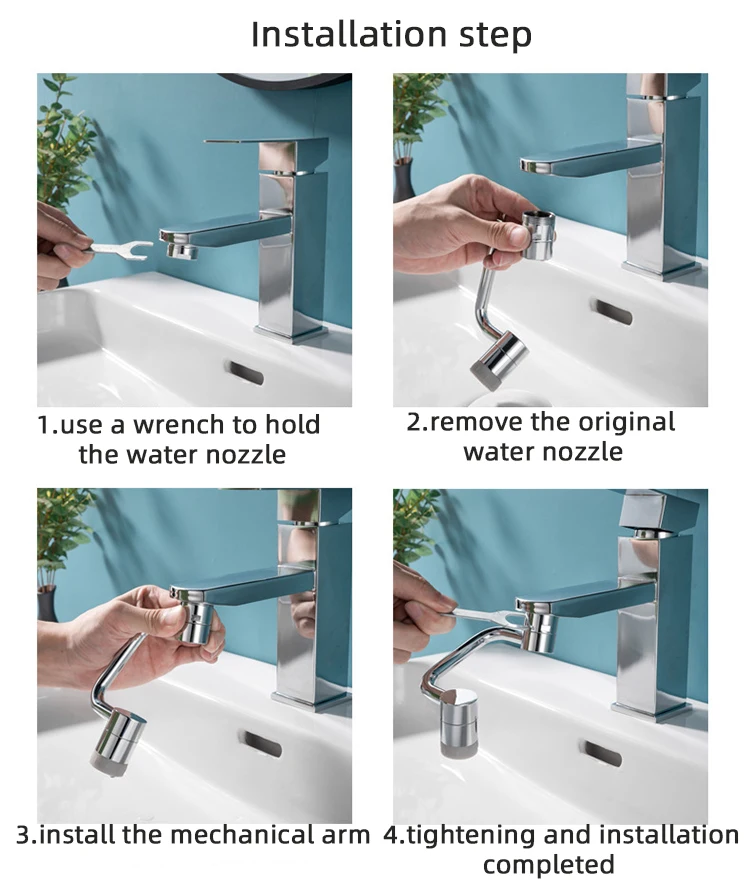 Installation step

1.use a wrench to hold the water nozzle

2.remove the original water nozzle

3.install the mechanical arm

4.tightening and installation completed