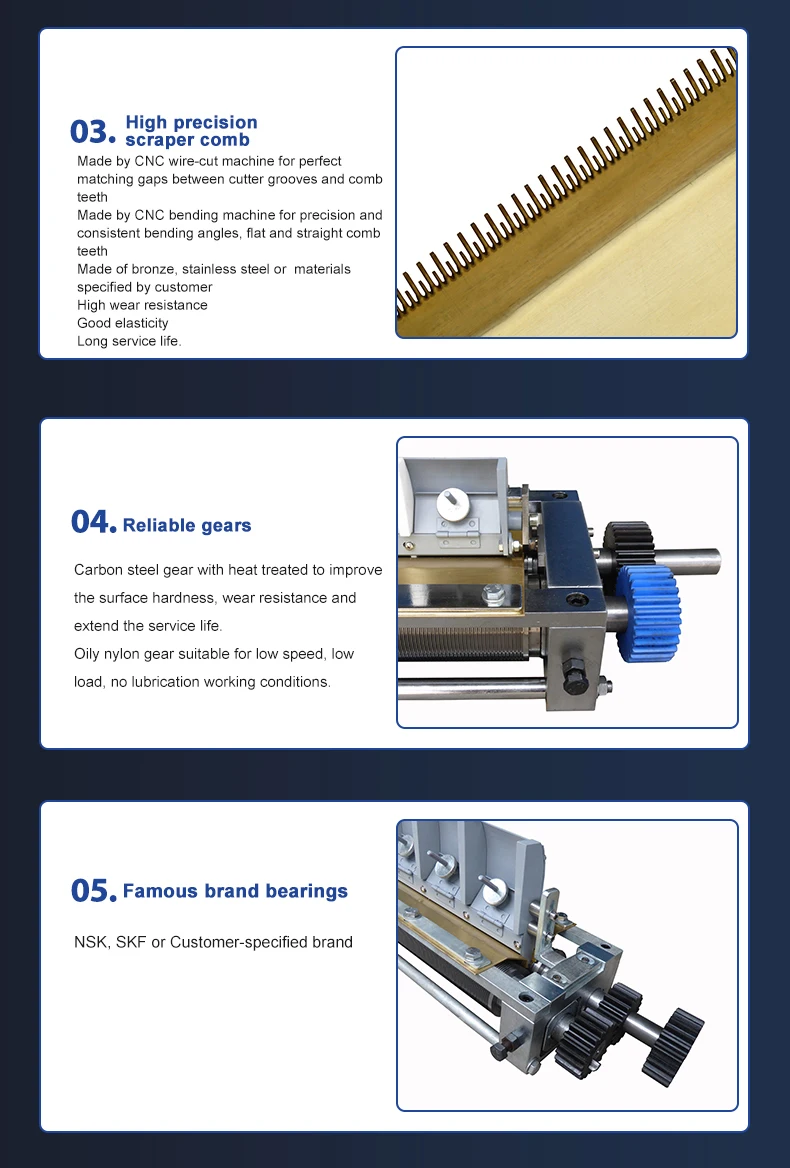 03. High precision scraper comb

Made by CNC wire-cut machine for perfect matching gaps between cutter grooves and comb teeth
Made by CNC bending machine for precision and consistent bending angles, flat and straight comb teeth
Made of bronze, stainless steel or  materials specified by customer
High wear resistance
Good elasticity
Long service life.

04. Reliable gears

Carbon steel gear with heat treated to improve the surface hardness, wear resistance and extend the service life.
Oily nylon gear suitable for low speed, low load, no lubrication working conditions.

05. Famous brand bearings

NSK, SKF or Customer-specified brand