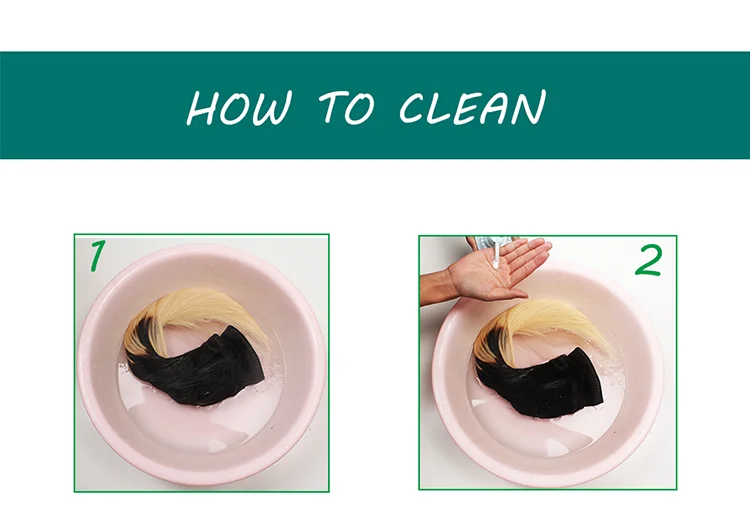 HOW TO CLEAN

1

2