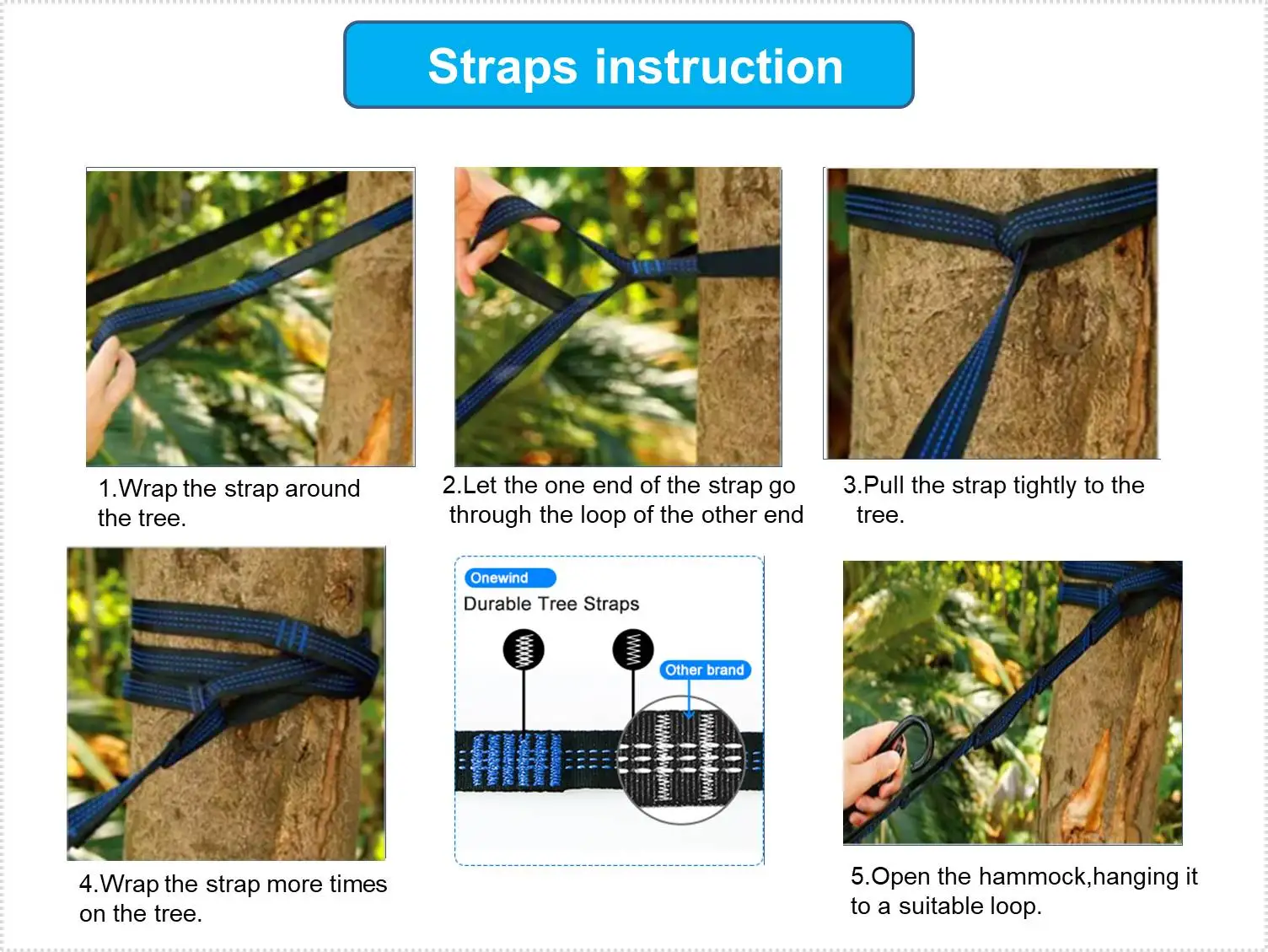 Straps instruction

1.Wrap the strap around the tree.

2.Let the one end of the strap go through the loop of the other end

3.Pull the strap tightly to the tree.

4.Wrap the strap more times on the tree.

Onewind

Durable Tree Straps

Other brand

5.Open the hammock,hanging it to a suitable loop.