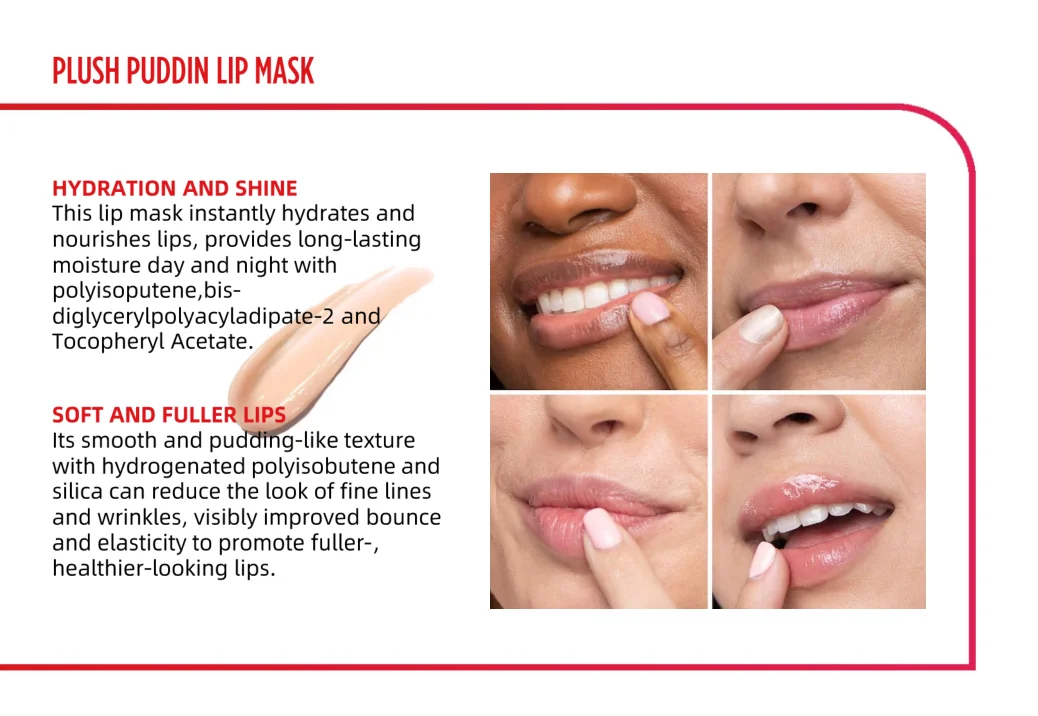 PLUSH PUDDIN LIP MASK

HYDRATION AND SHINE
This lip mask instantly hydrates and nourishes lips, provides long-lasting moisture day and night with polyisoputene,bis-diglycerylpolyacyladipate-2 and Tocopheryl Acetate.

SOFT AND FULLER LIPS
Its smooth and pudding-like texture with hydrogenated polyisobutene and silica can reduce the look of fine lines and wrinkles, visibly improved bounce and elasticity to promote fuller-, healthier-looking lips.