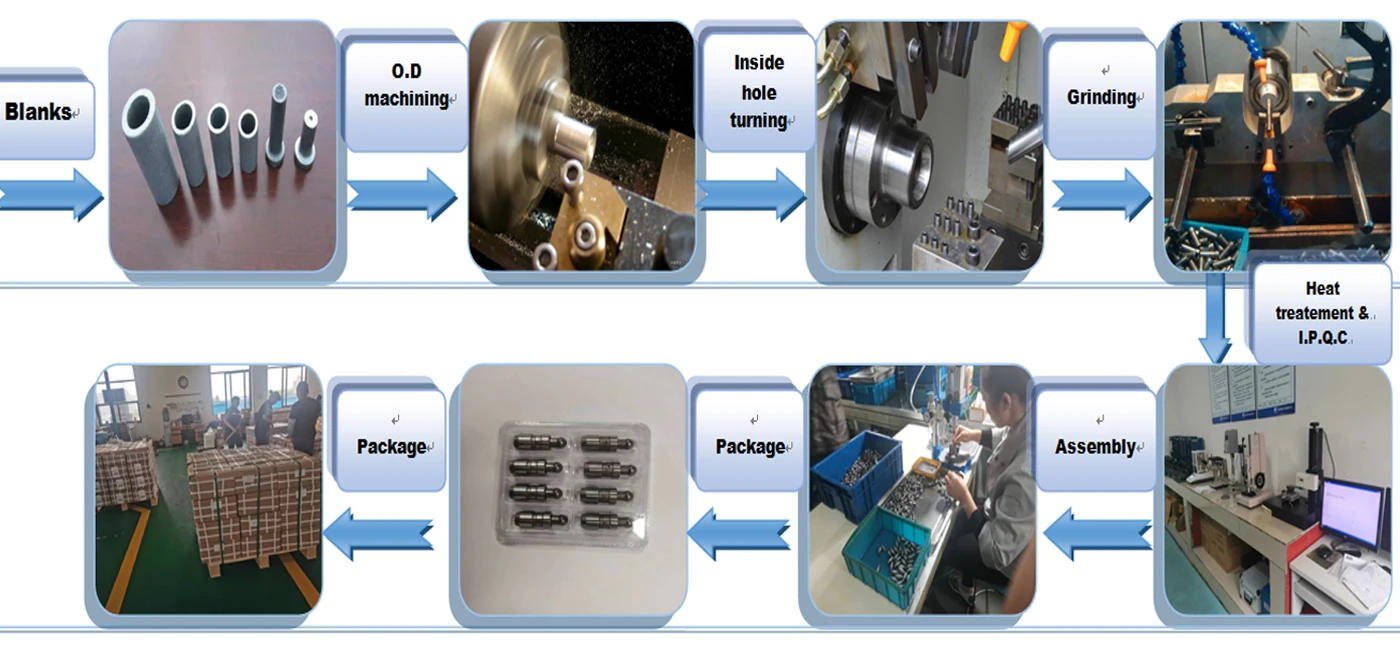 Blanks

O.D machining

Inside hole turning

Grinding

Heat treatement & I.P.Q.C

Assembly

Package

Package