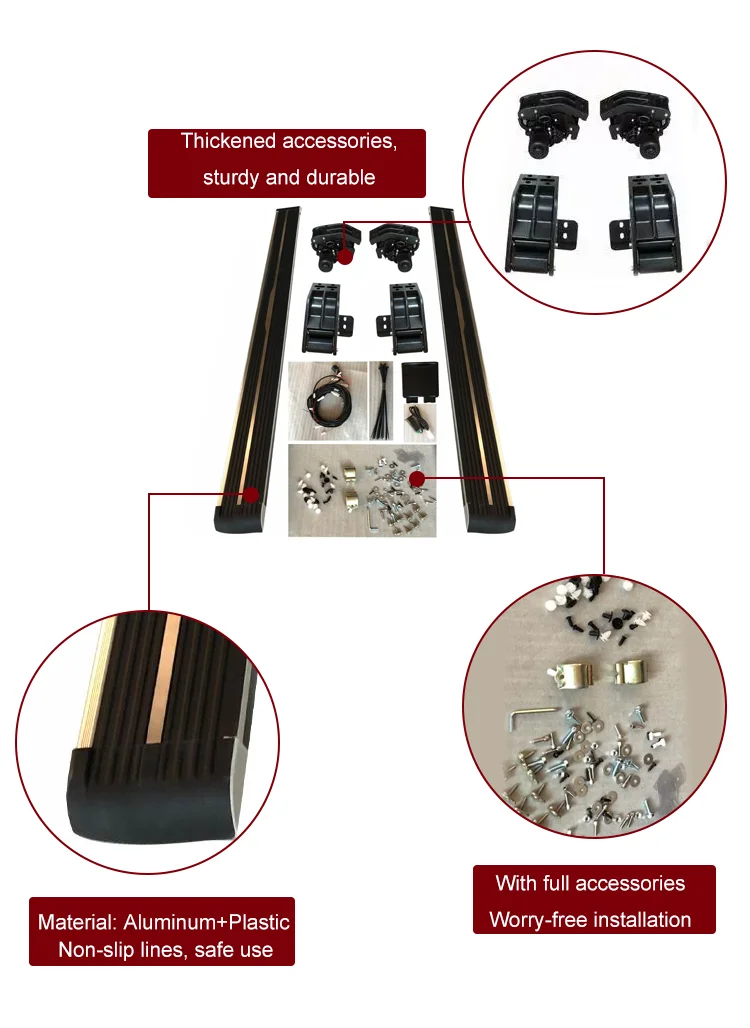 Thickened accessories, sturdy and durable

Material: Aluminum+Plastic
Non-slip lines, safe use

With full accessories
Worry-free installation