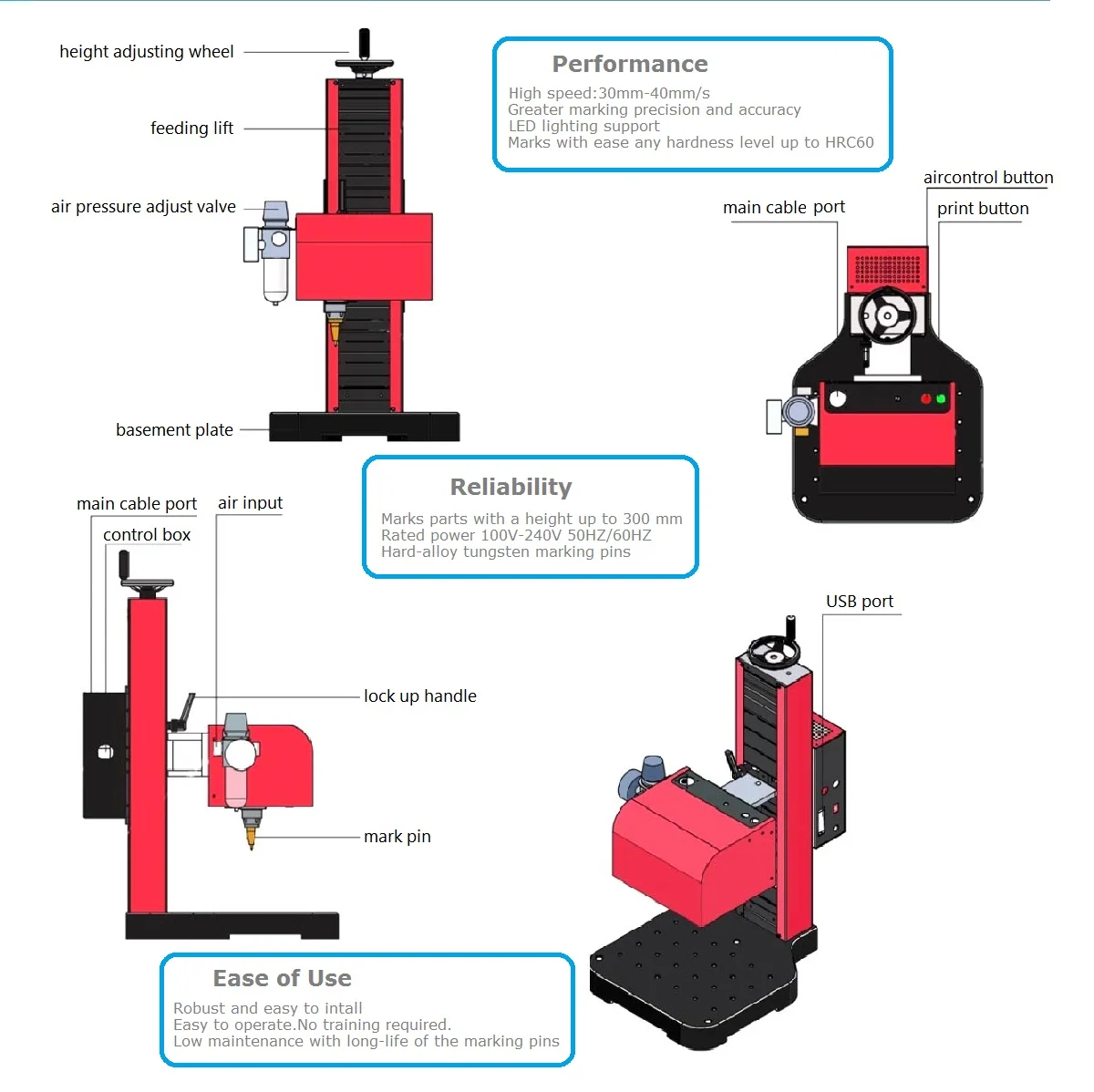 height adjusting wheel

feeding lift

air pressure adjust valve

basement plate

Performance

High speed:30mm-40mm/s
Greater marking precision and accuracy
LED lighting support
Marks with ease any hardness level up to HRC60

main cable port

aircontrol button

print button

Reliability

Marks parts with a height up to 300 mm
Rated power 100V-240V 50HZ/60HZ
Hard-alloy tungsten marking pins

main cable port

air input

control box

lock up handle

mark pin

USB port

Ease of Use

Robust and easy to intall
Easy to operate.No training required.
Low maintenance with long-life of the marking pins