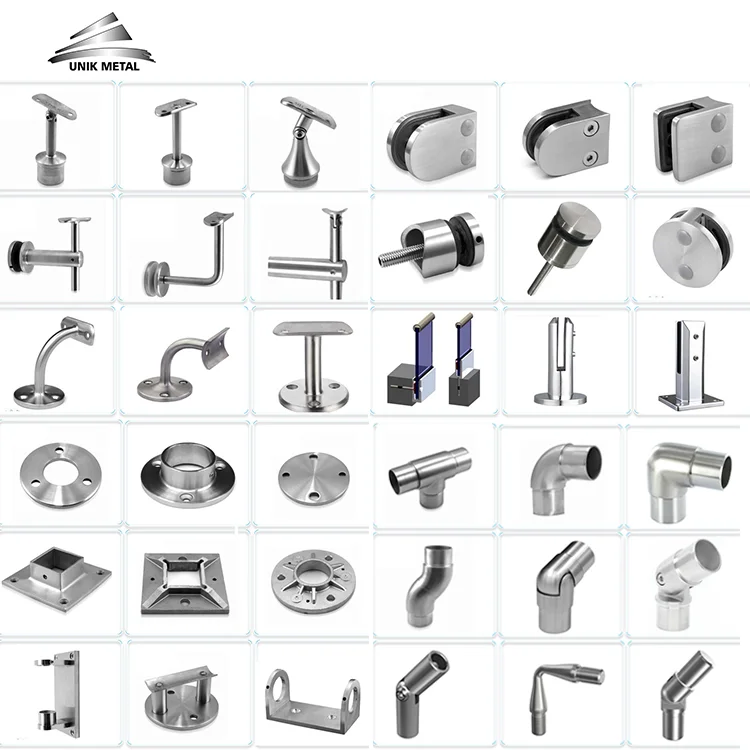 UNIK METAL