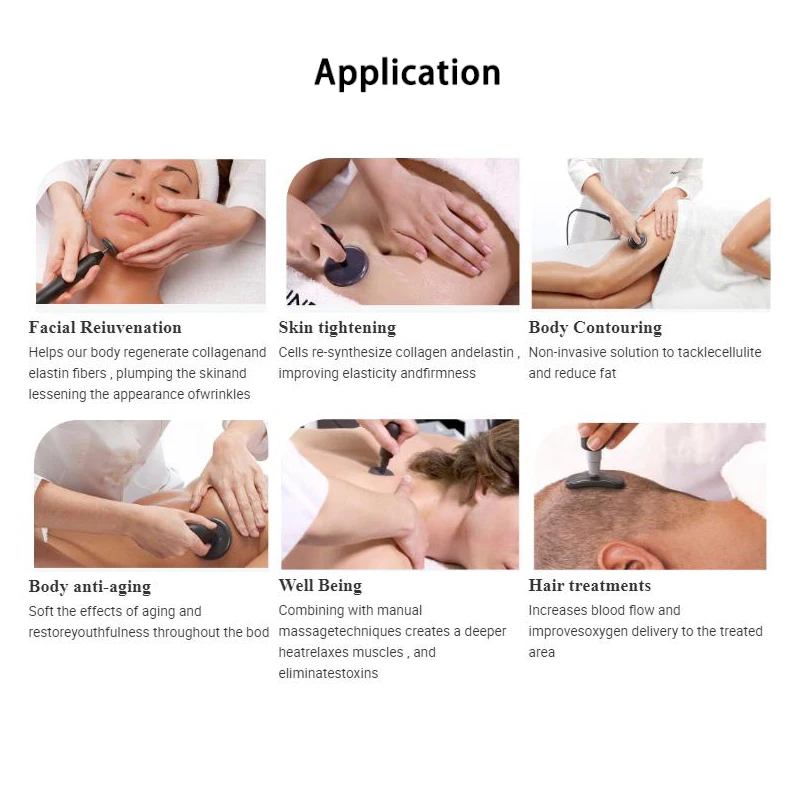 Application

Facial Reiuvenation
Helps our body regenerate collagenand elastin fibers , plumping the skinand lessening the appearance ofwrinkles

Skin tightening
Cells re-synthesize collagen andelastin , improving elasticity andfirmness

Body Contouring
Non-invasive solution to tacklecellulite and reduce fat

Body anti-aging
Soft the effects of aging and restoreyouthfulness throughout the bod

Well Being
Combining with manual massagetechniques creates a deeper heatrelaxes muscles , and eliminatestoxins

Hair treatments
Increases blood flow and improvesoxygen delivery to the treated area