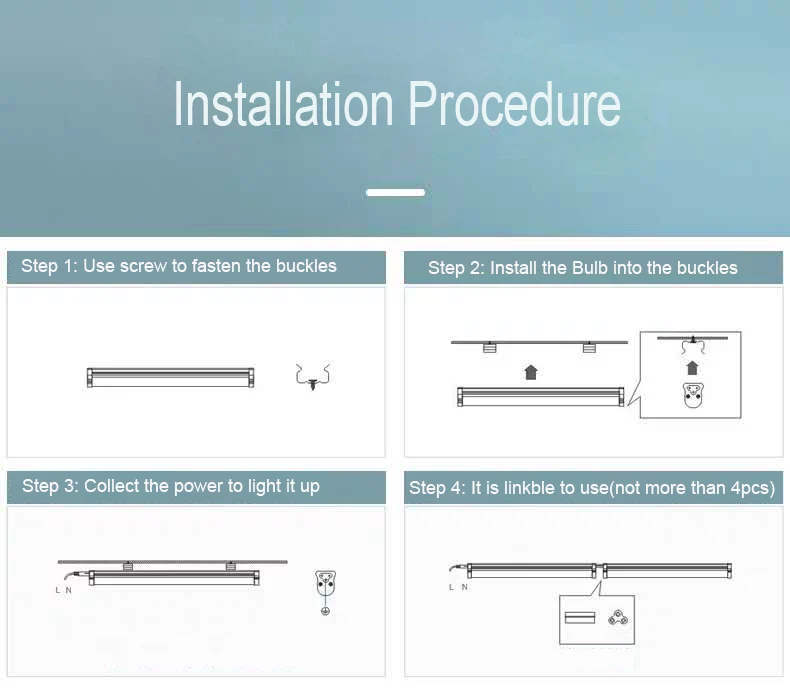 Installation Procedure

Step 1: Use screw to fasten the buckles

Step 2: Install the Bulb into the buckles

Step 3: Collect the power to light it up

L N

Step 4: It is linkble to use(not more than 4pcs)

L N