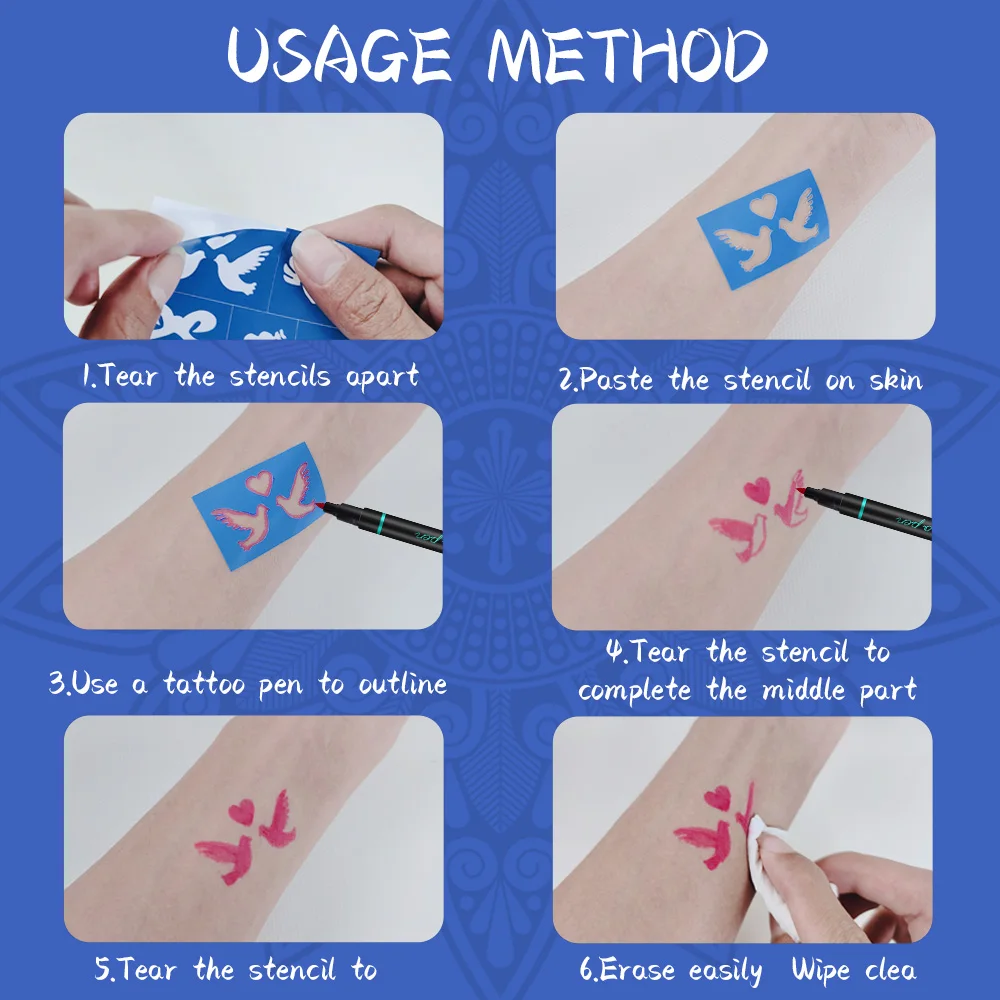 USAGE METHOD

1.Tear the stencils apart

2.Paste the stencil on skin

3.Use a tattoo pen to outline

4.Tear the stencil to complete the middle part

5.Tear the stencil to

6.Erase easily Wipe clea