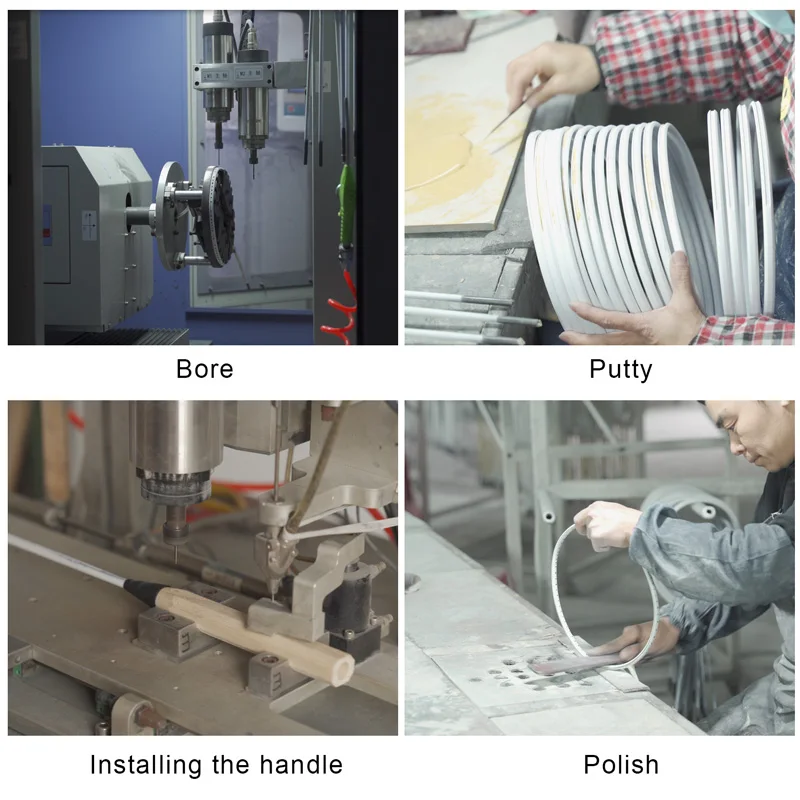 Bore

Putty

Installing the handle

Polish