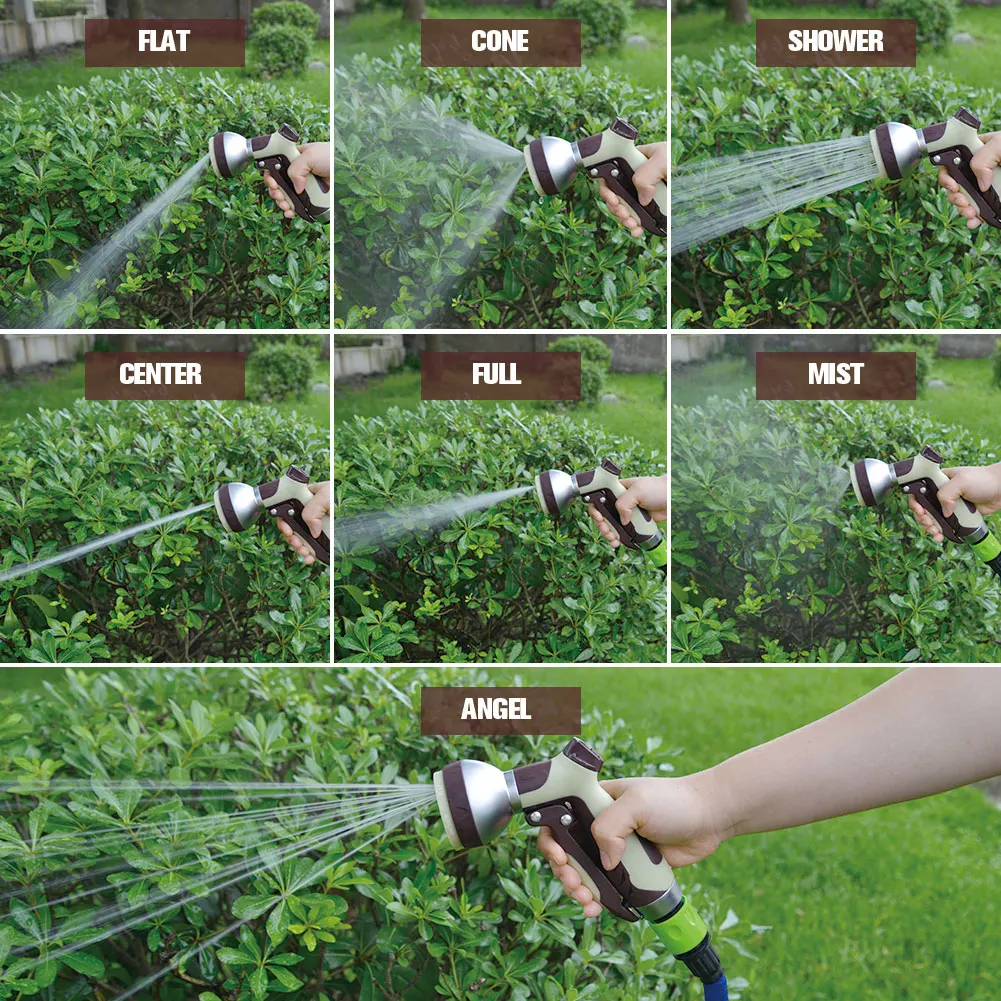 FLAT

CONE

SHOWER

CENTER

FULL

MIST

ANGEL