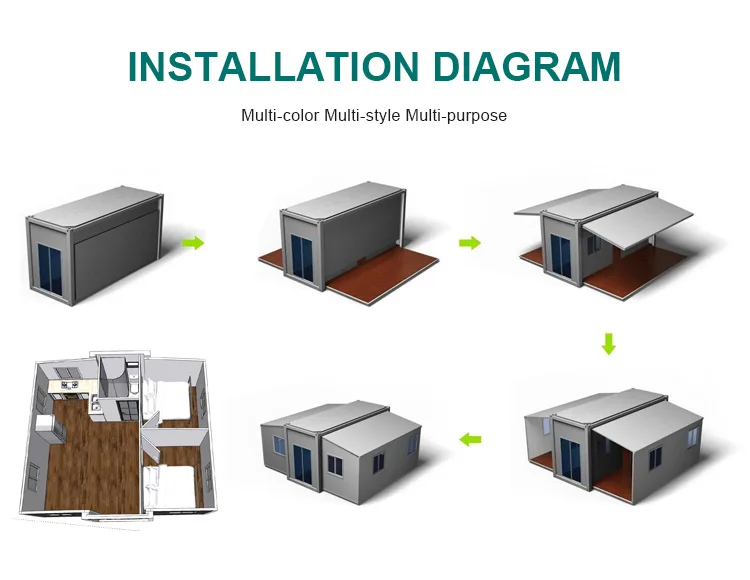 INSTALLATION DIAGRAM

Multi-color Multi-style Multi-purpose