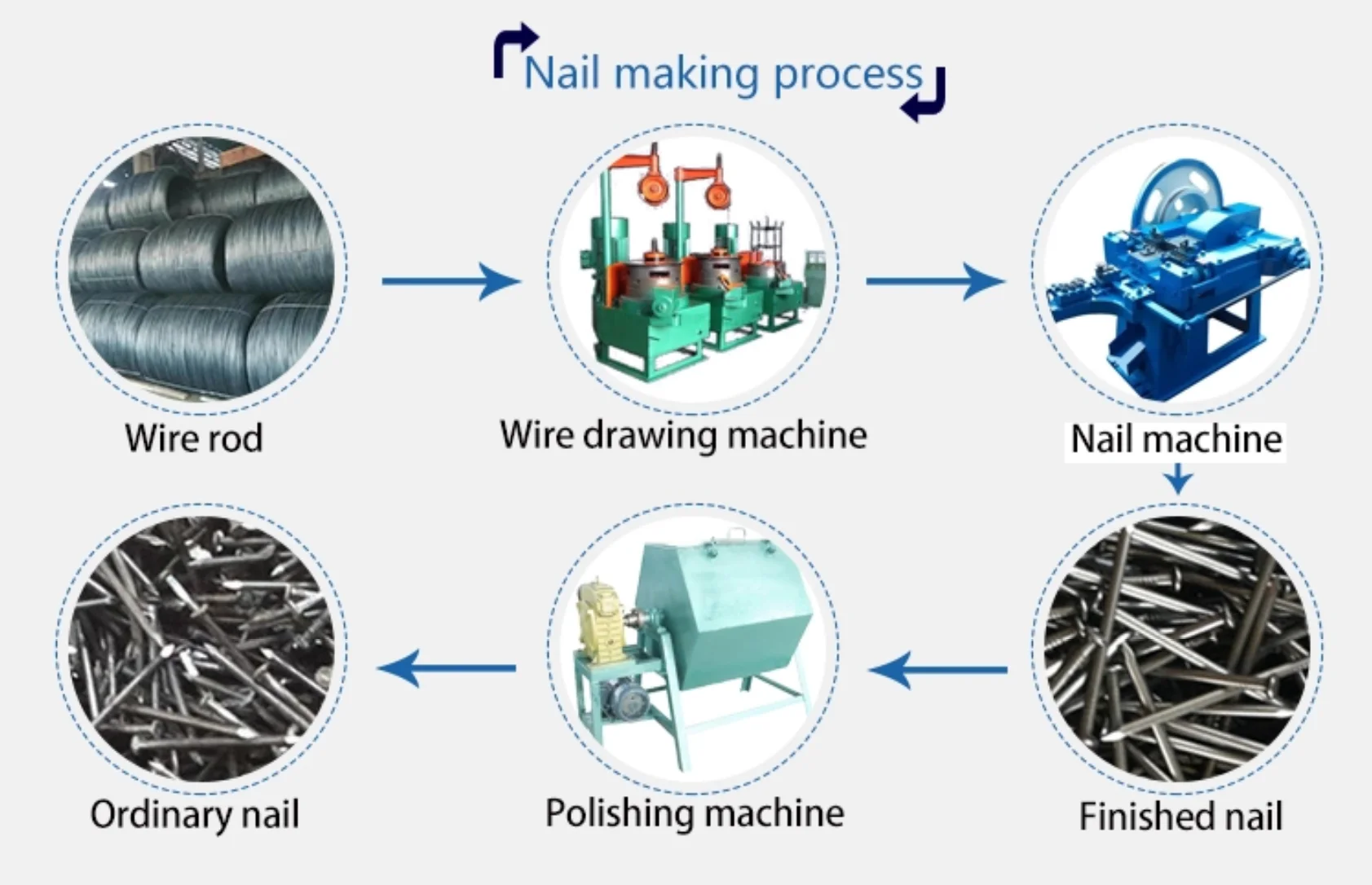 Nail making process

Wire rod

Wire drawing machine

Nail machine

Finished nail

Polishing machine

Ordinary nail