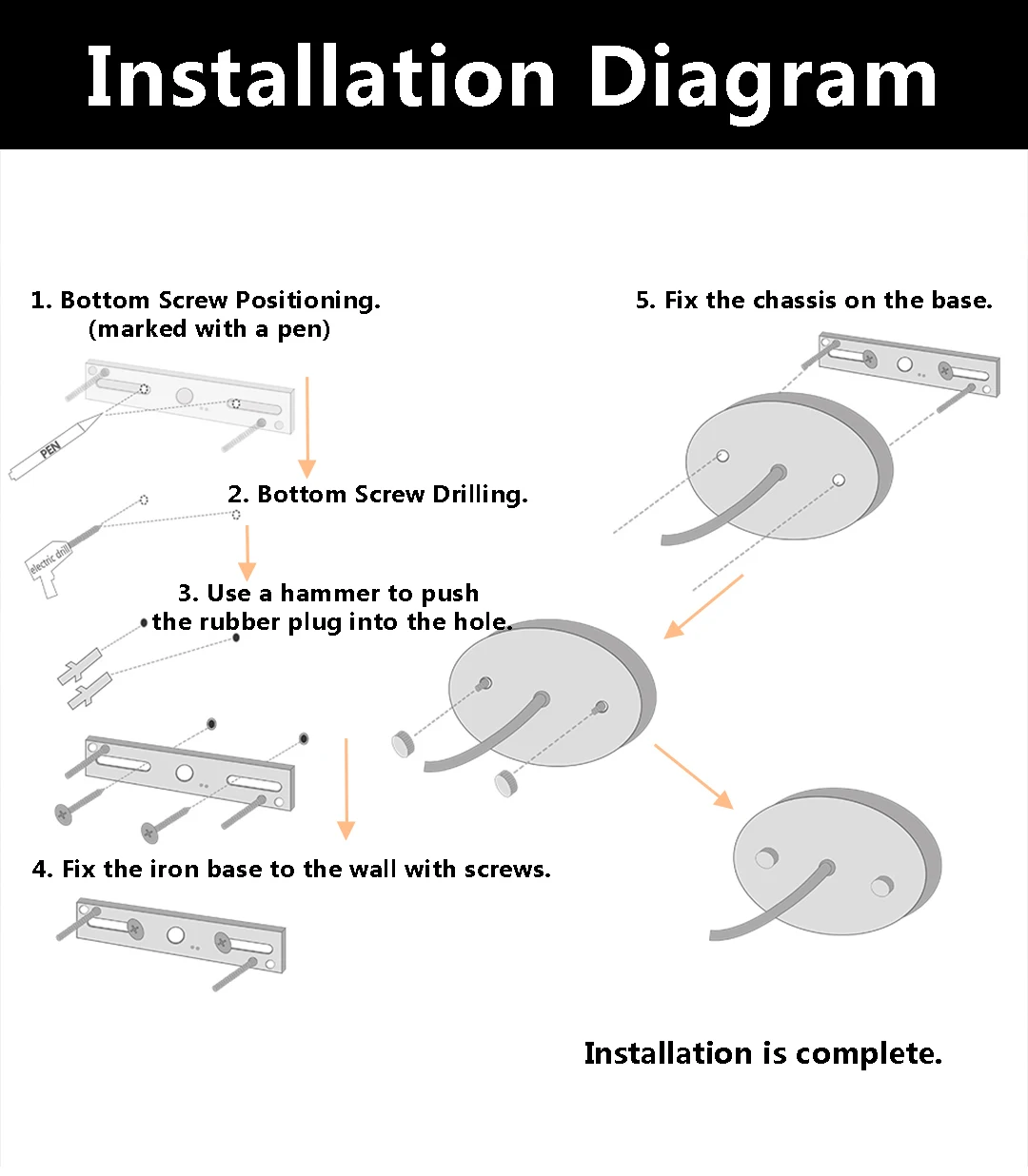 Installation Diagram

1. Bottom Screw Positioning.
(marked with a pen)

PEN

2. Bottom Screw Drilling.

electric drill

3. Use a hammer to push the rubber plug into the hole.

4. Fix the iron base to the wall with screws.

5. Fix the chassis on the base.

Installation is complete.