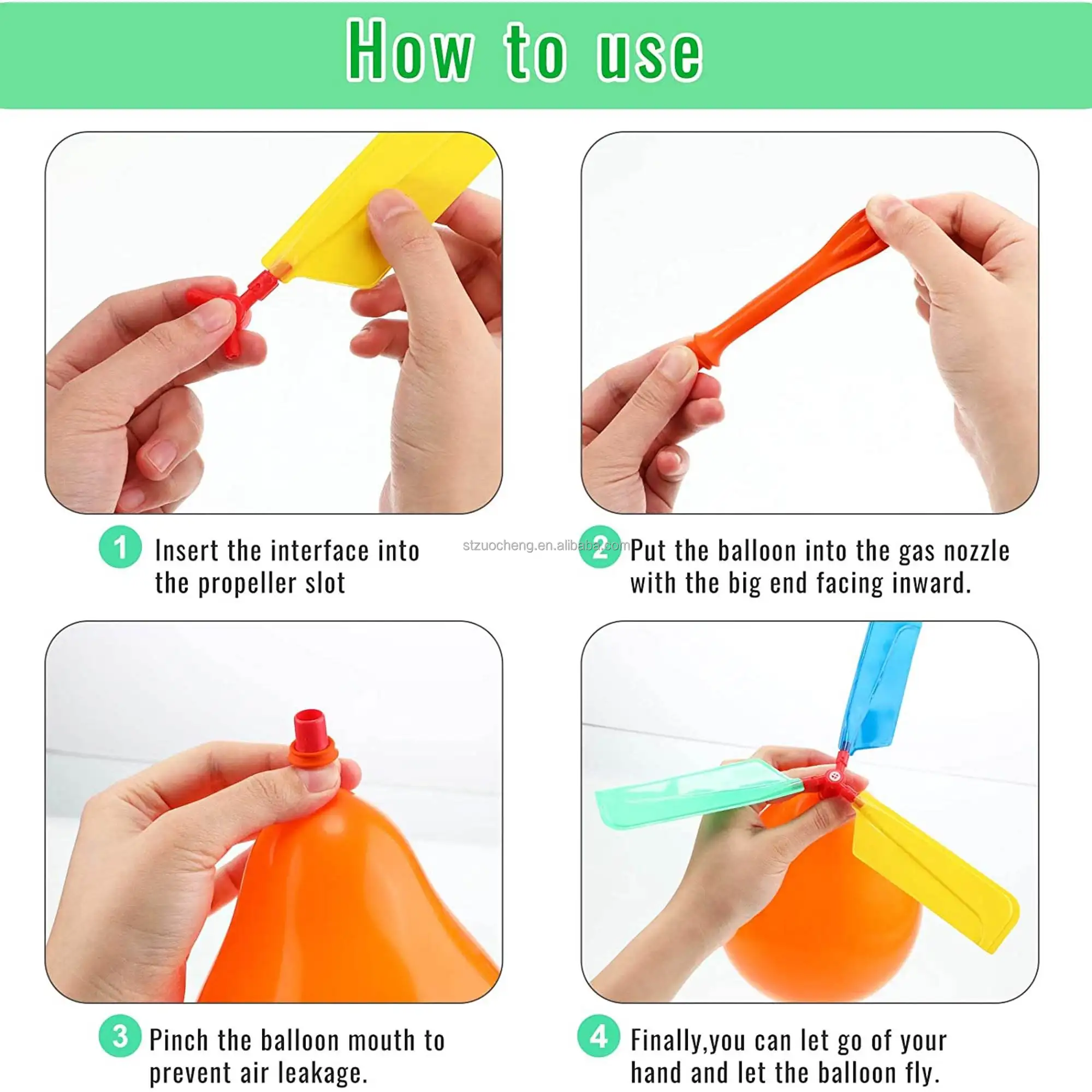 How to use

1 Insert the interface into the propeller slot

stzuocheng.en.alibaba.com

2 Put the balloon into the gas nozzle with the big end facing inward.

3 Pinch the balloon mouth to prevent air leakage.

4 Finally,you can let go of your hand and let the balloon fly.