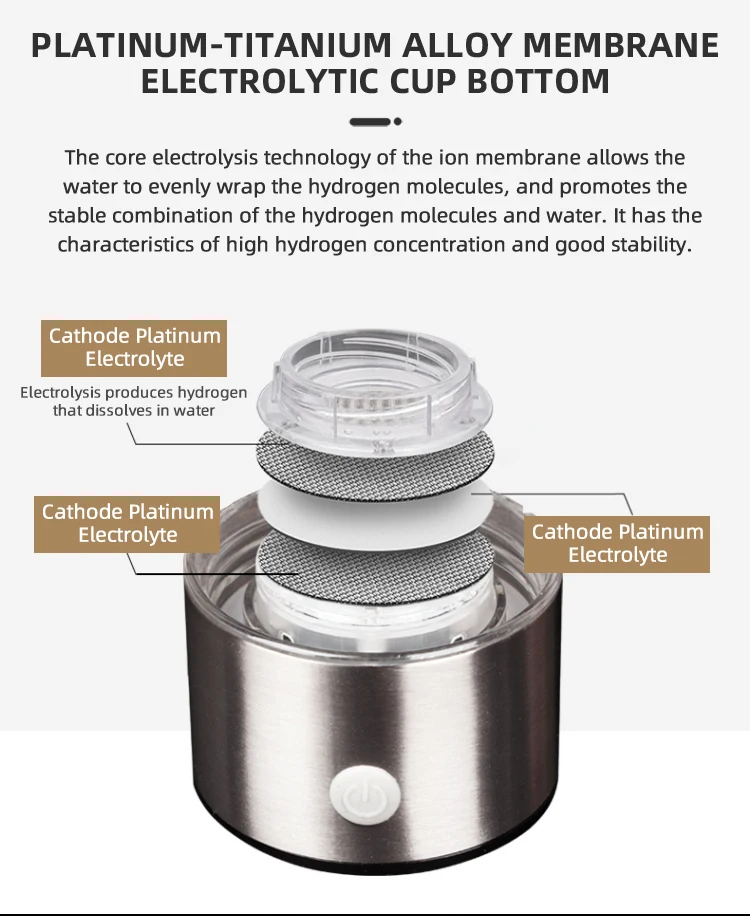 PLATINUM-TITANIUM ALLOY MEMBRANE ELECTROLYTIC CUP BOTTOM

The core electrolysis technology of the ion membrane allows the water to evenly wrap the hydrogen molecules, and promotes the stable combination of the hydrogen molecules and water. It has the characteristics of high hydrogen concentration and good stability.

Cathode Platinum Electrolyte

Electrolysis produces hydrogen that dissolves in water

Cathode Platinum Electrolyte

Cathode Platinum Electrolyte